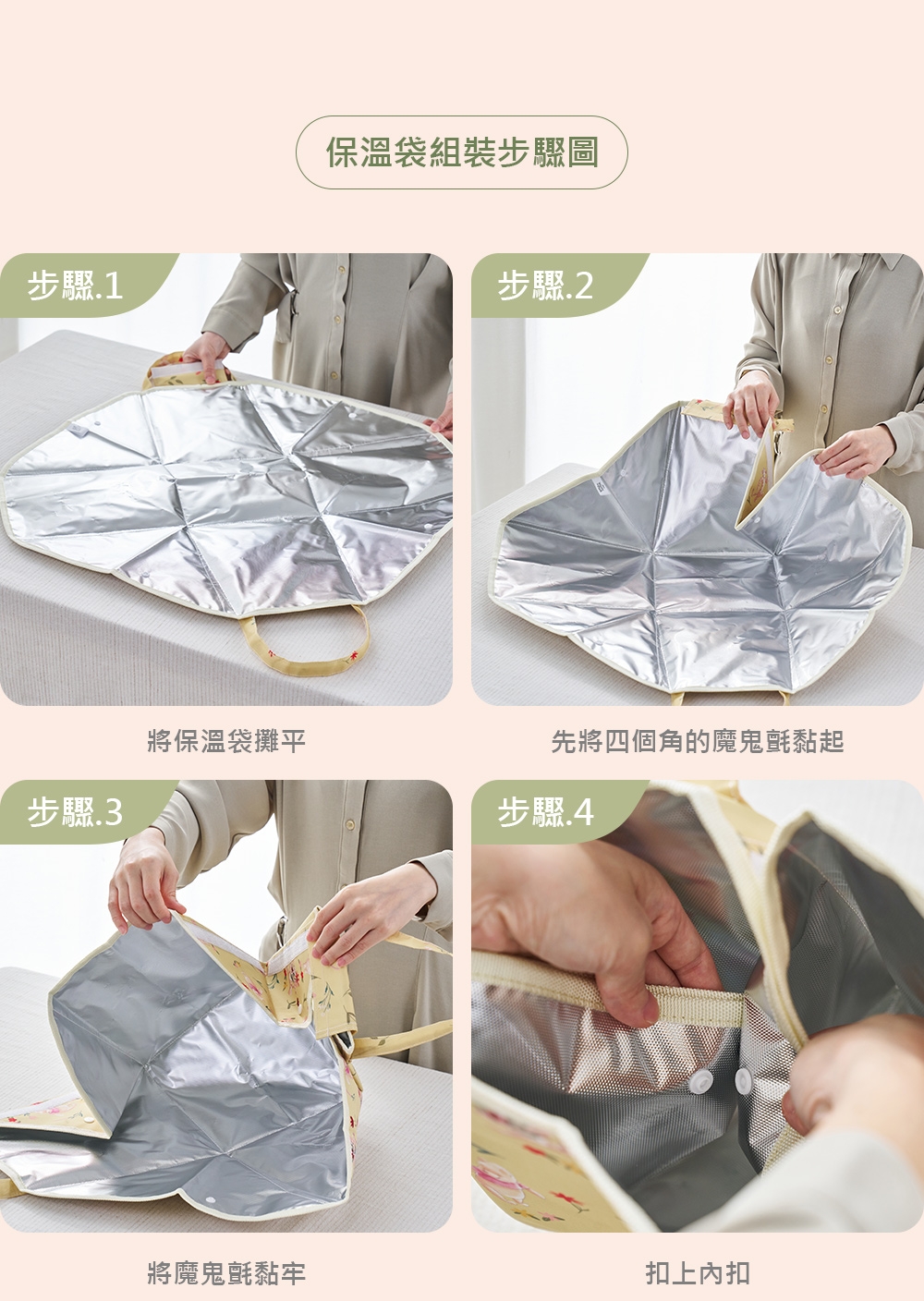 保溫袋組裝步驟圖

步驟.1

將保溫袋攤平

步驟.2

先將四個角的魔鬼氈黏起

步驟.3

將魔鬼氈黏牢

步驟.4

扣上內扣