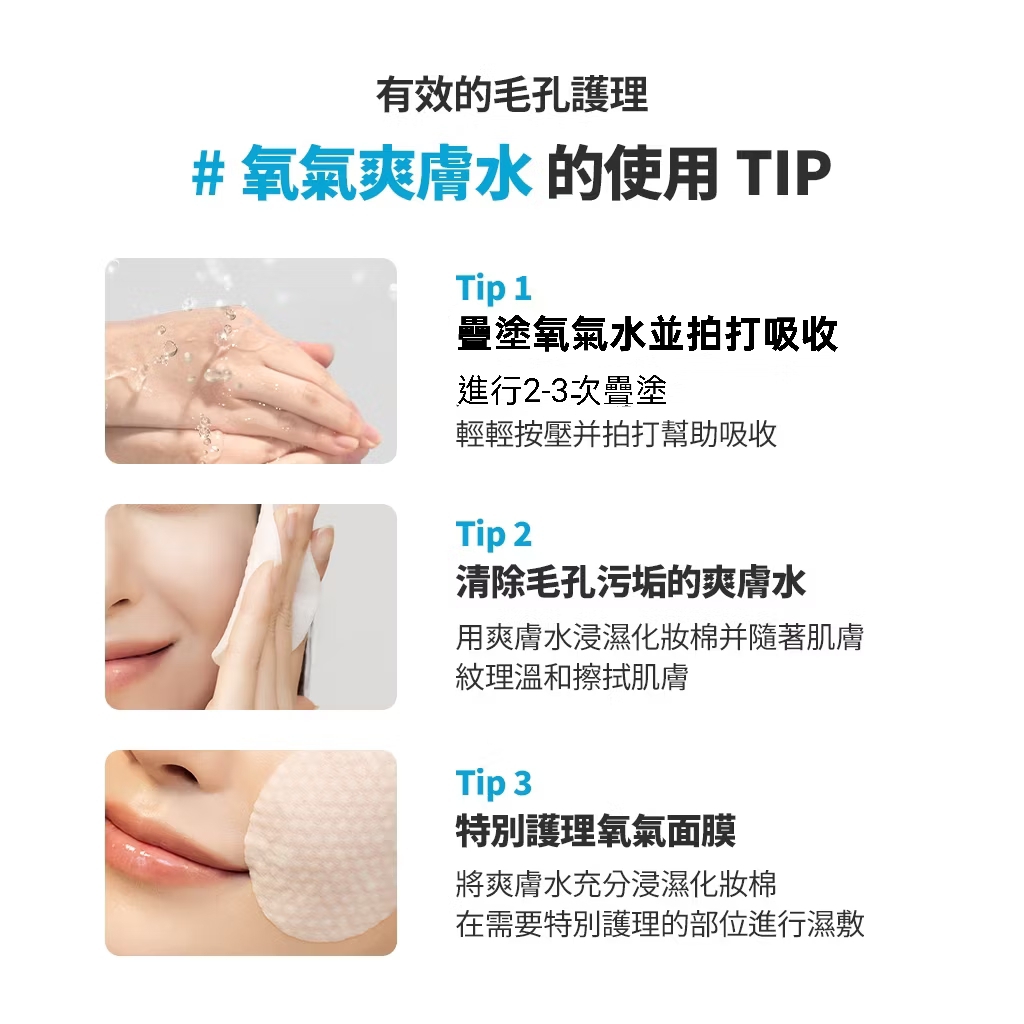 有效的毛孔護理

# 氧氣爽膚水 的使用 TIP

Tip 1
疊塗氧氣水並拍打吸收
進行2-3次疊塗
輕輕按壓并拍打幫助吸收

Tip 2
清除毛孔污垢的爽膚水
用爽膚水浸濕化妝棉并隨著肌膚紋理溫和擦拭肌膚

Tip 3
特別護理氧氣面膜
將爽膚水充分浸濕化妝棉
在需要特別護理的部位進行濕敷