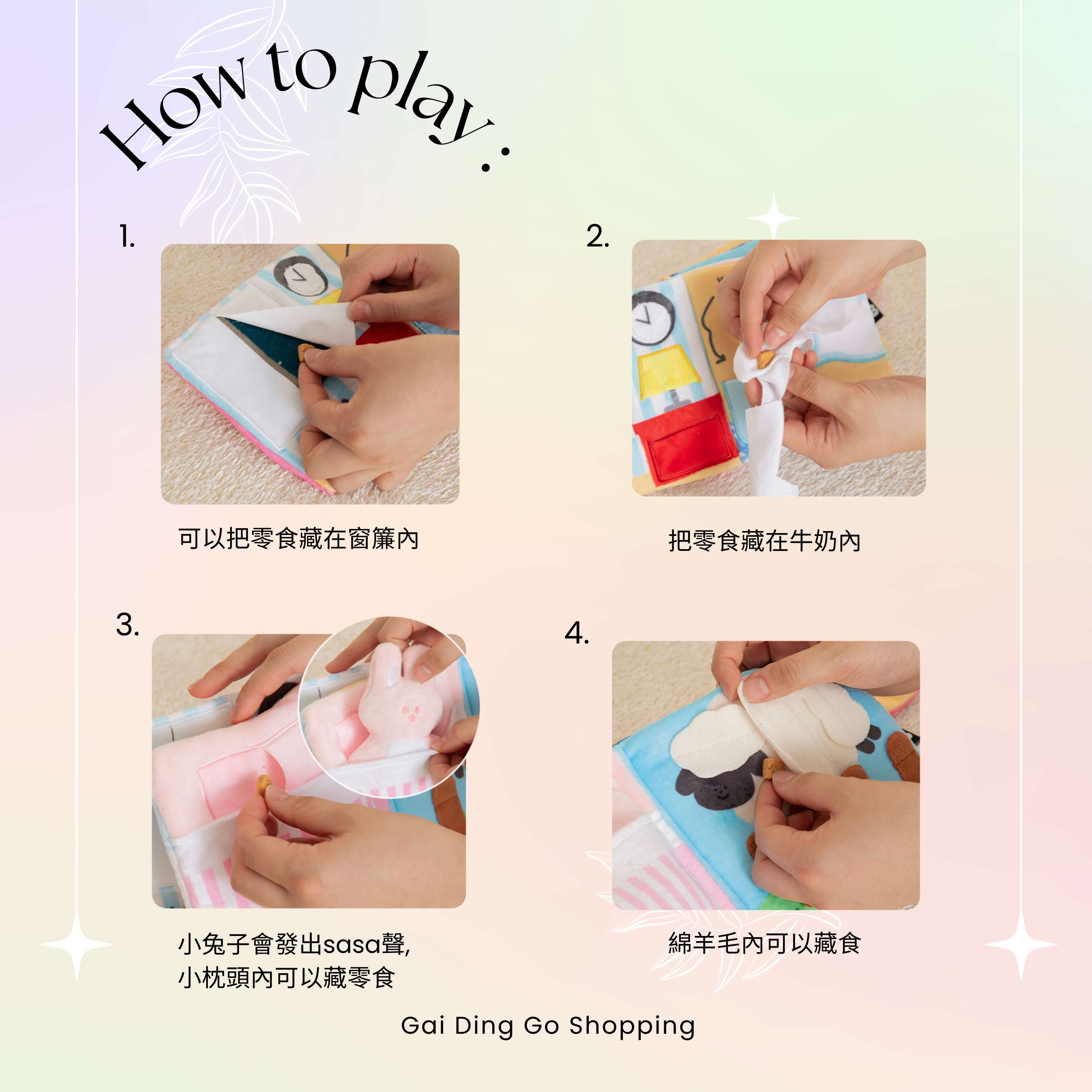 How to play :

1.

可以把零食藏在窗簾內

2.

把零食藏在牛奶內

3.

小兔子會發出sasa聲,
小枕頭內可以藏零食

4.

綿羊毛內可以藏食

Gai Ding Go Shopping