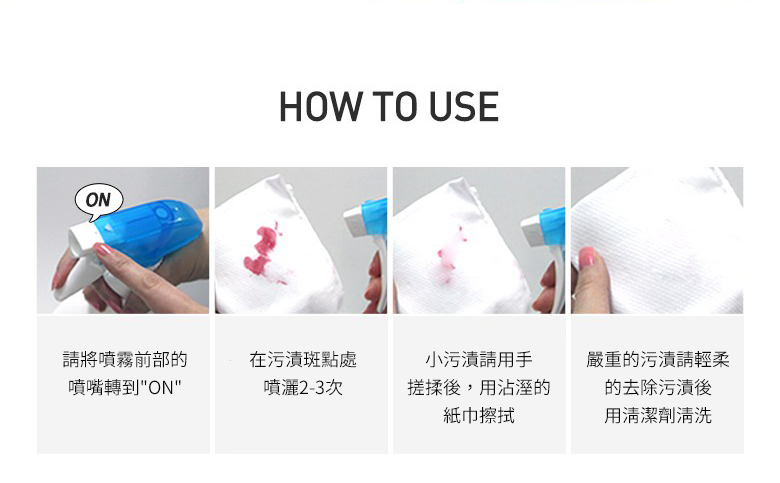 HOW TO USE

ON

請將噴霧前部的噴嘴轉到"ON"

在污漬斑點處噴灑2-3次

小污漬請用手搓揉後，用沾溼的紙巾擦拭

嚴重的污漬請輕柔的去除污漬後用清潔劑清洗