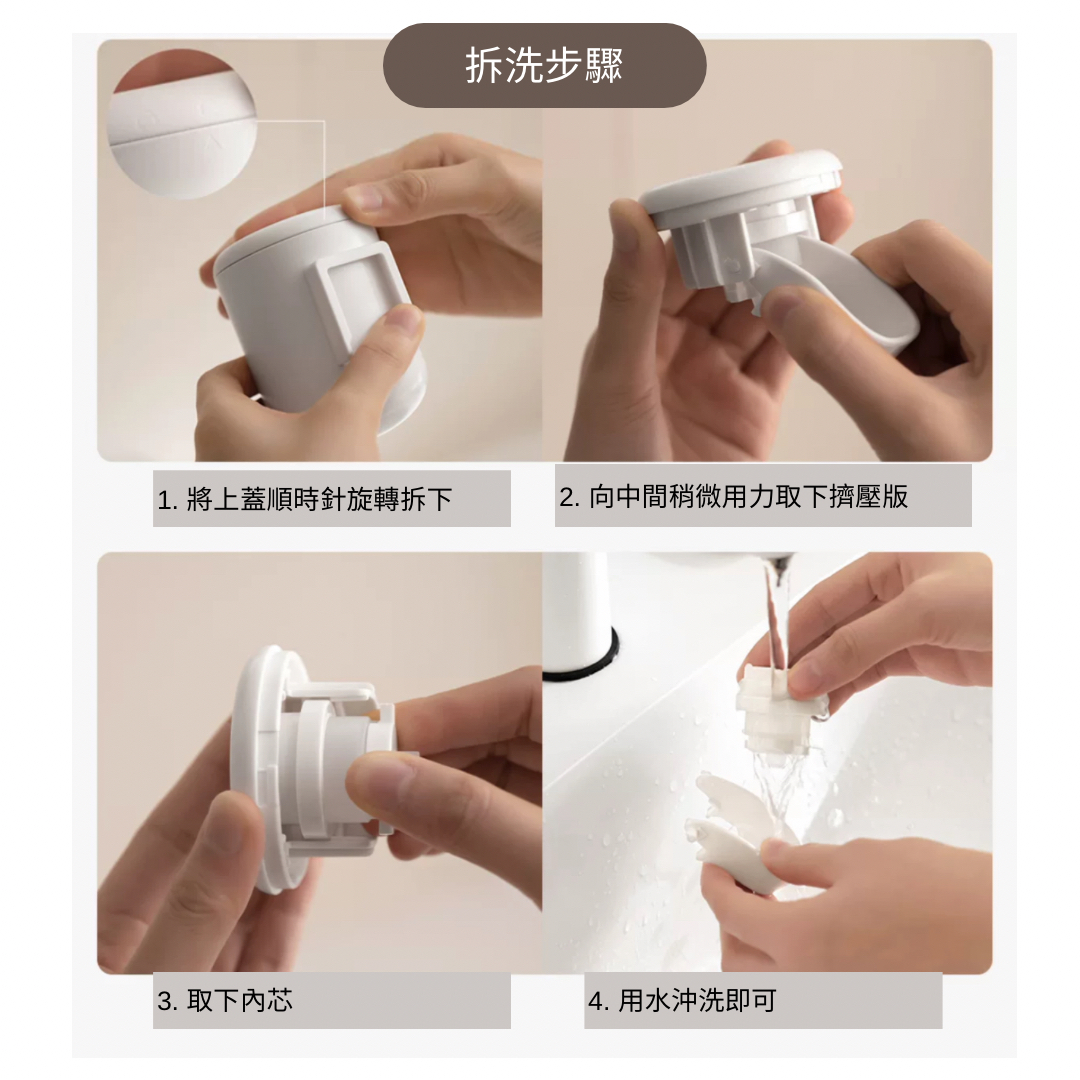 拆洗步驟

1. 將上蓋順時針旋轉拆下

2. 向中間稍微用力取下擠壓版

3. 取下內芯

4. 用水沖洗即可