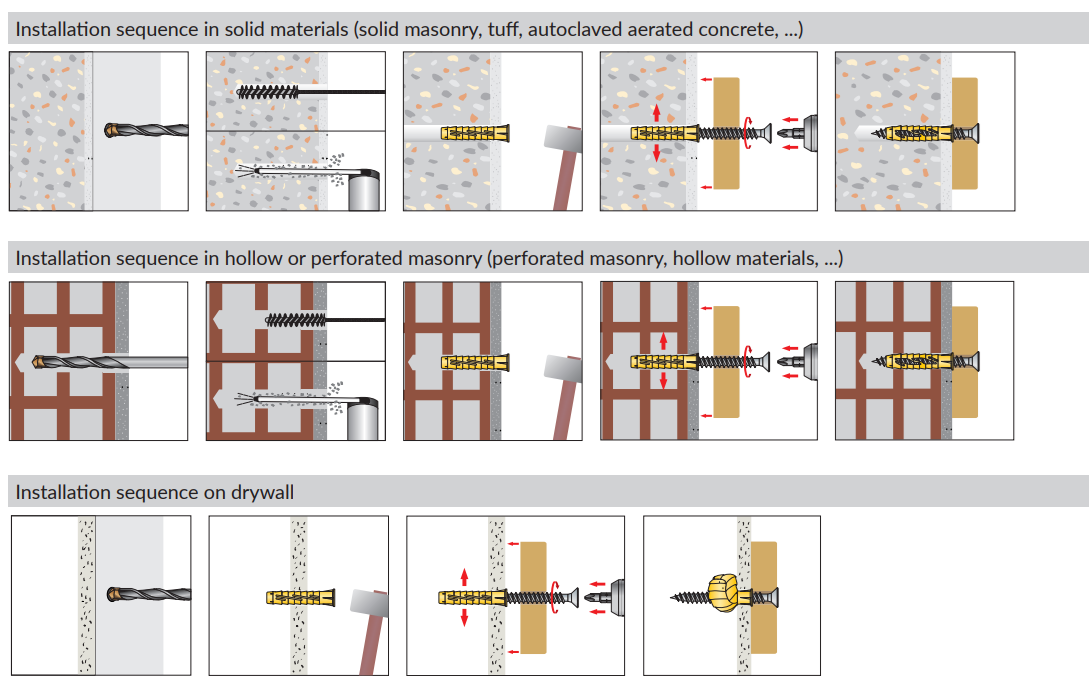 Installation sequence in solid materials (solid masonry, tuff, autoclaved aerated concrete, ...)

Installation sequence in hollow or perforated masonry (perforated masonry, hollow materials, ...)

Installation sequence on drywall