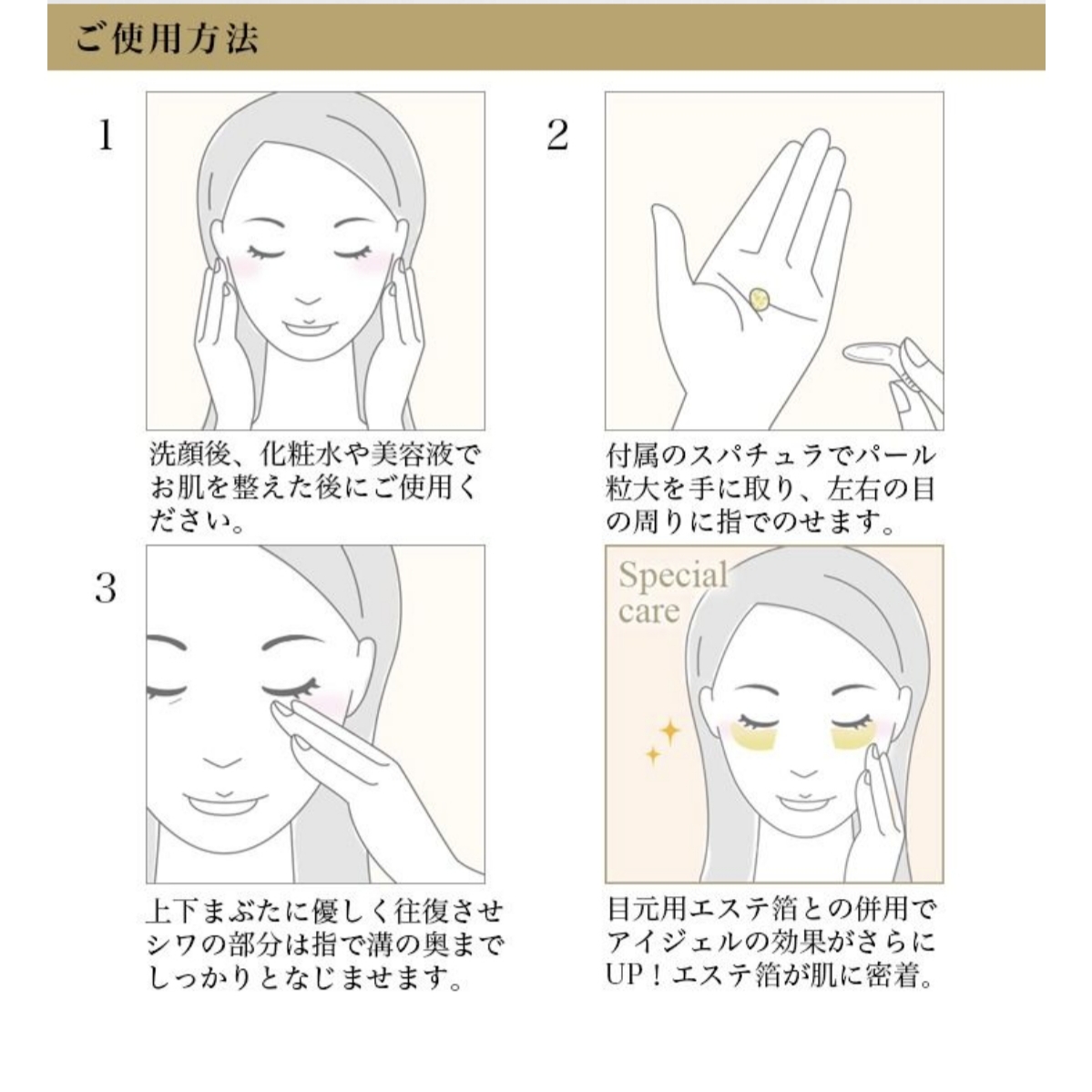 ご使用方法

1

洗顔後、化粧水や美容液でお肌を整えた後にご使用ください。

2

付属のスパチュラでパール粒大を手に取り、左右の目の周りに指でのせます。

3

上下まぶたに優しく往復させシワの部分は指で溝の奥までしっかりとなじませます。

Special care

目元用エステ箔との併用でアイジェルの効果がさらにUP！エステ箔が肌に密着。