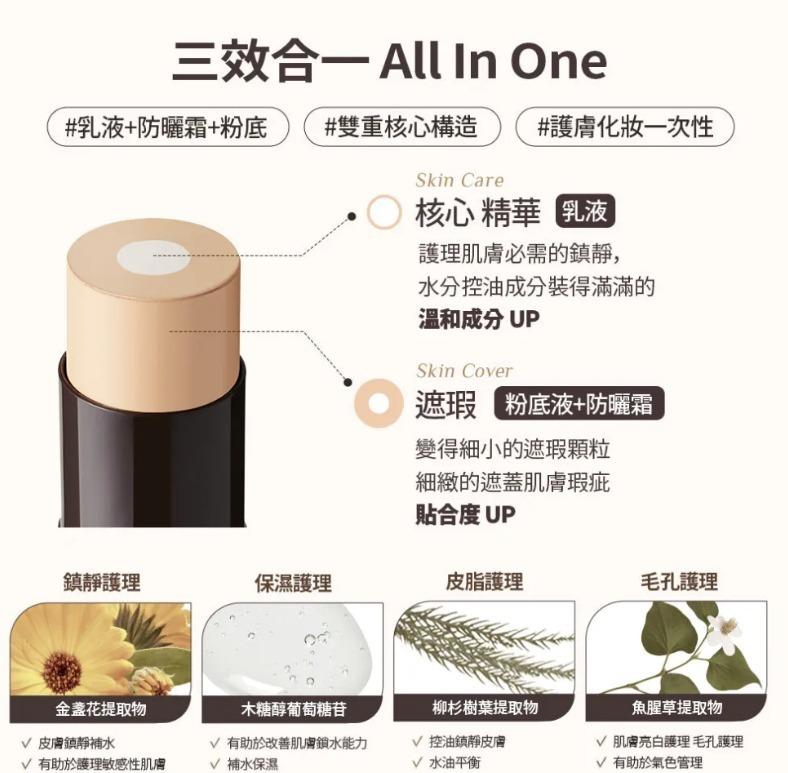 三效合一 All In One

#乳液+防曬霜+粉底
#雙重核心構造
#護膚化妝一次性

Skin Care
核心 精華 乳液
護理肌膚必需的鎮靜，
水分控油成分裝得滿滿的
溫和成分 UP

Skin Cover
遮瑕 粉底液+防曬霜
變得細小的遮瑕顆粒
細緻的遮蓋肌膚瑕疵
貼合度 UP

鎮靜護理
金盞花提取物
✓ 皮膚鎮靜補水
✓ 有助於護理敏感性肌膚

保濕護理
木糖醇葡萄糖苷
✓ 有助於改善肌膚鎖水能力
✓ 補水保濕

皮脂護理
柳杉樹葉提取物
✓ 控油鎮靜皮膚
✓ 水油平衡

毛孔護理
魚腥草提取物
✓ 肌膚亮白護理 毛孔護理
✓ 有助於氣色管理