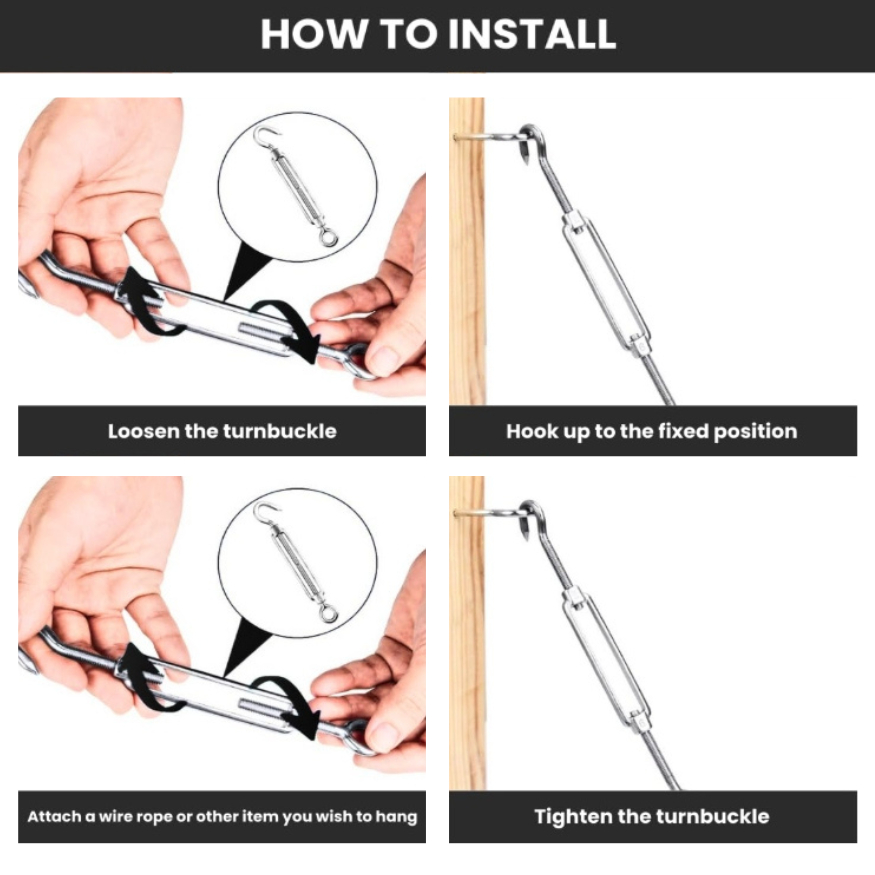 HOW TO INSTALL

Loosen the turnbuckle

Hook up to the fixed position

Attach a wire rope or other item you wish to hang

Tighten the turnbuckle