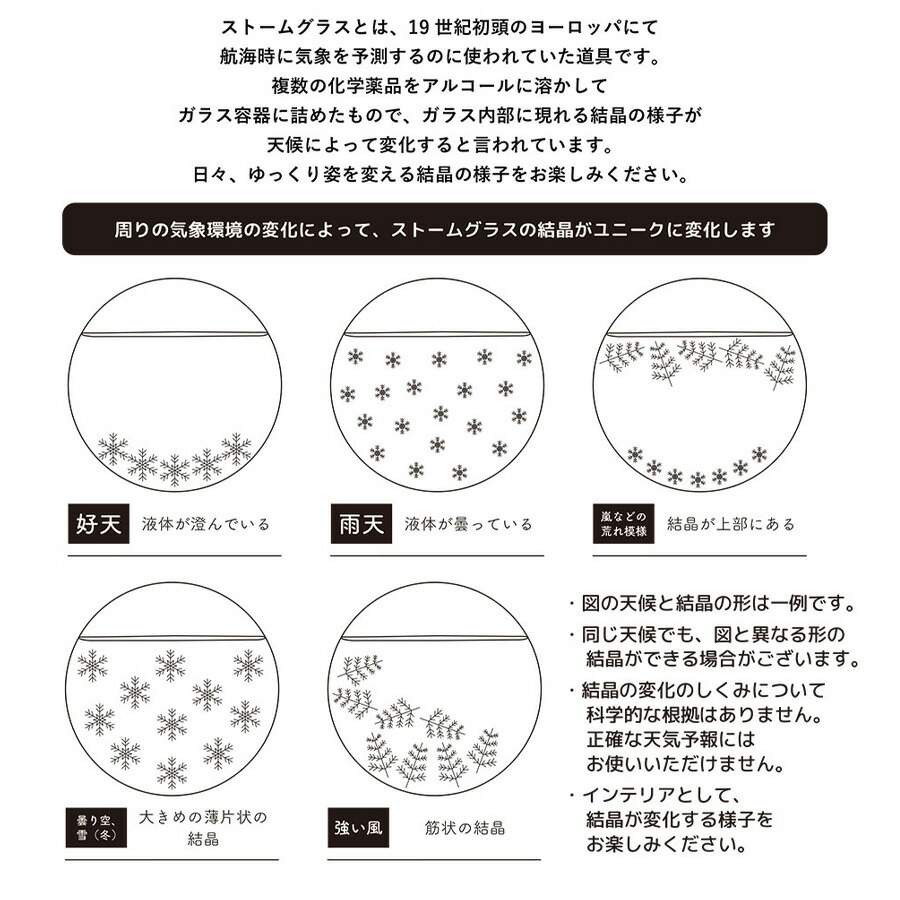 ストームグラスとは、19 世紀初頭のヨーロッパにて
航海時に気象を予測するのに使われていた道具です。
複数の化学薬品をアルコールに溶かして
ガラス容器に詰めたもので、ガラス内部に現れる結晶の様子が
天候によって変化すると言われています。
日々、ゆっくり姿を変える結晶の様子をお楽しみください。

周りの気象環境の変化によって、ストームグラスの結晶がユニークに変化します

好天 液体が澄んでいる

雨天 液体が曇っている

嵐などの荒れ模様 結晶が上部にある

曇り空、雪（冬） 大きめの薄片状の結晶

強い風 筋状の結晶

・図の天候と結晶の形は一例です。
・同じ天候でも、図と異なる形の結晶ができる場合がございます。
・結晶の変化のしくみについて科学的な根拠はありません。正確な天気予報にはお使いいただけません。
・インテリアとして、結晶が変化する様子をお楽しみください。