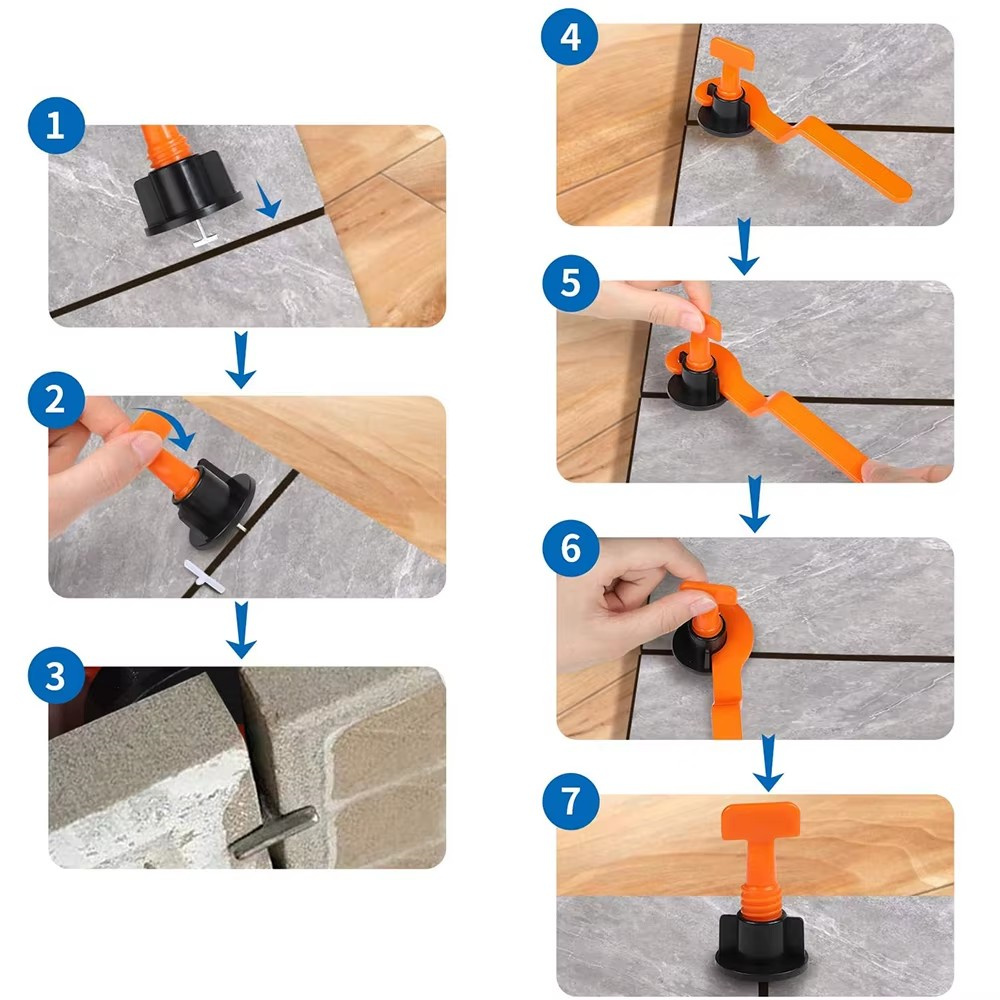 1
2
3
4
5
6
7