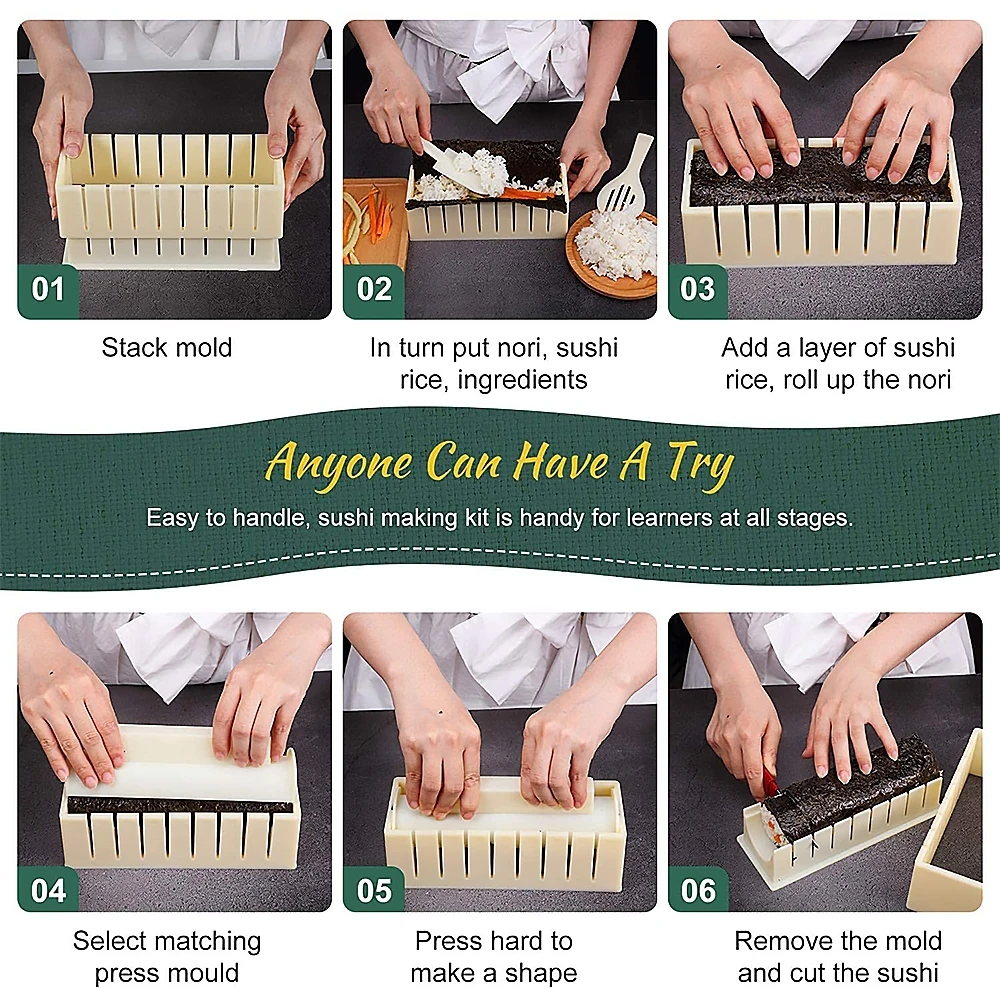 01

Stack mold

02

In turn put nori, sushi rice, ingredients

03

Add a layer of sushi rice, roll up the nori

Anyone Can Have A Try

Easy to handle, sushi making kit is handy for learners at all stages.

04

Select matching press mould

05

Press hard to make a shape

06

Remove the mold and cut the sushi