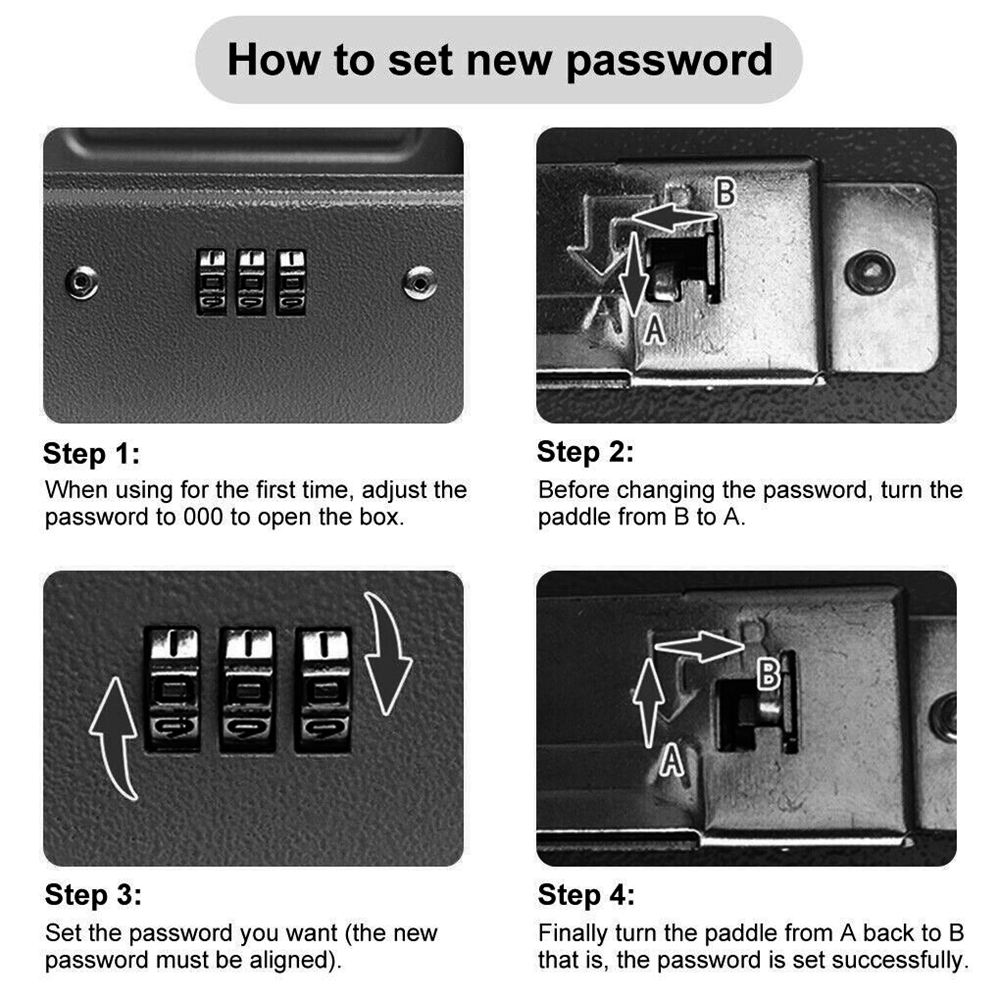 How to set new password

B

A

Step 1:
When using for the first time, adjust the password to 000 to open the box.

Step 2:
Before changing the password, turn the paddle from B to A.

B

A

Step 3:
Set the password you want (the new password must be aligned).

Step 4:
Finally turn the paddle from A back to B that is, the password is set successfully.