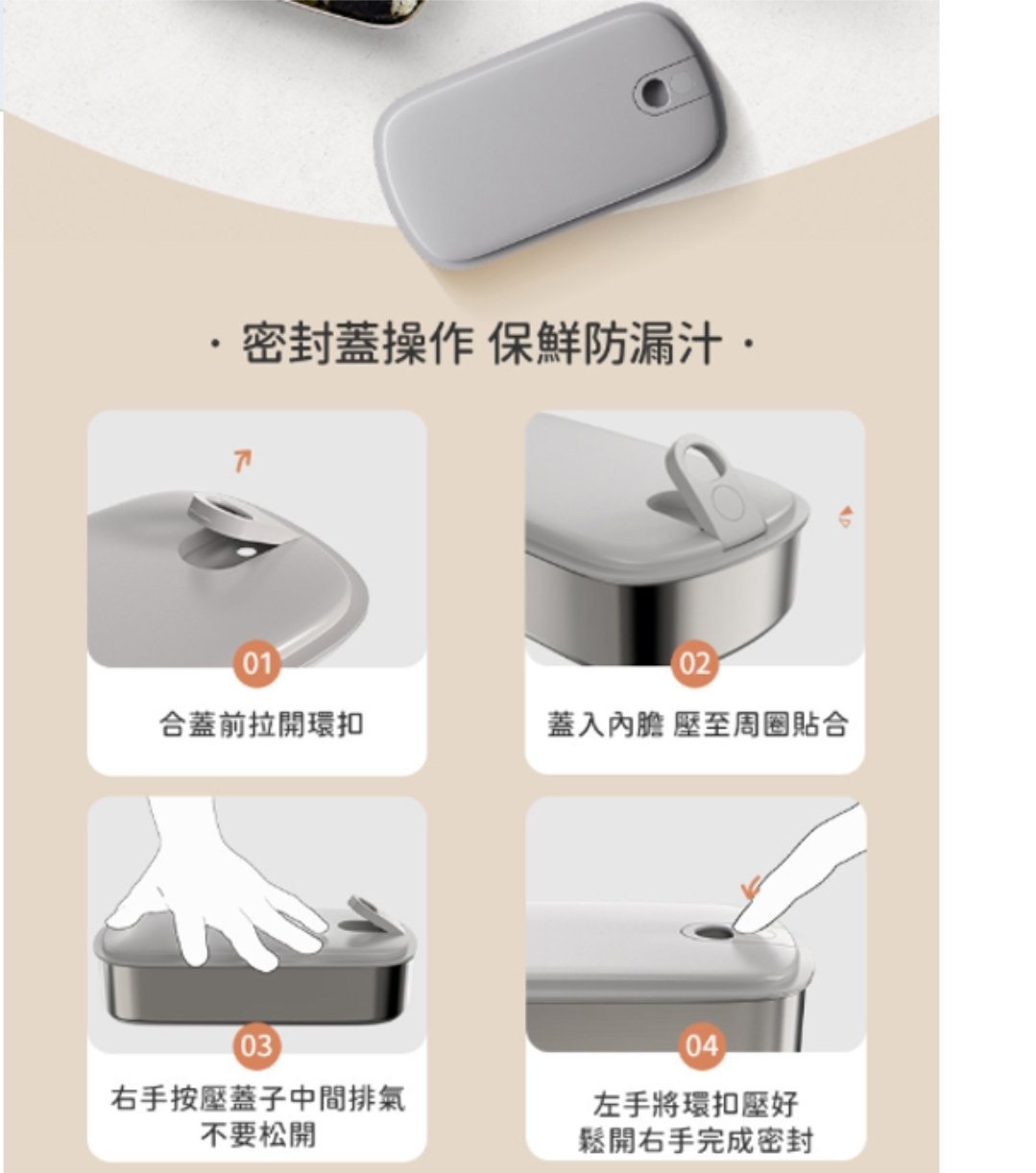 · 密封蓋操作 保鮮防漏汁 ·

01

合蓋前拉開環扣

02

蓋入內膽 壓至周圈貼合

03

右手按壓蓋子中間排氣
不要松開

04

左手將環扣壓好
鬆開右手完成密封