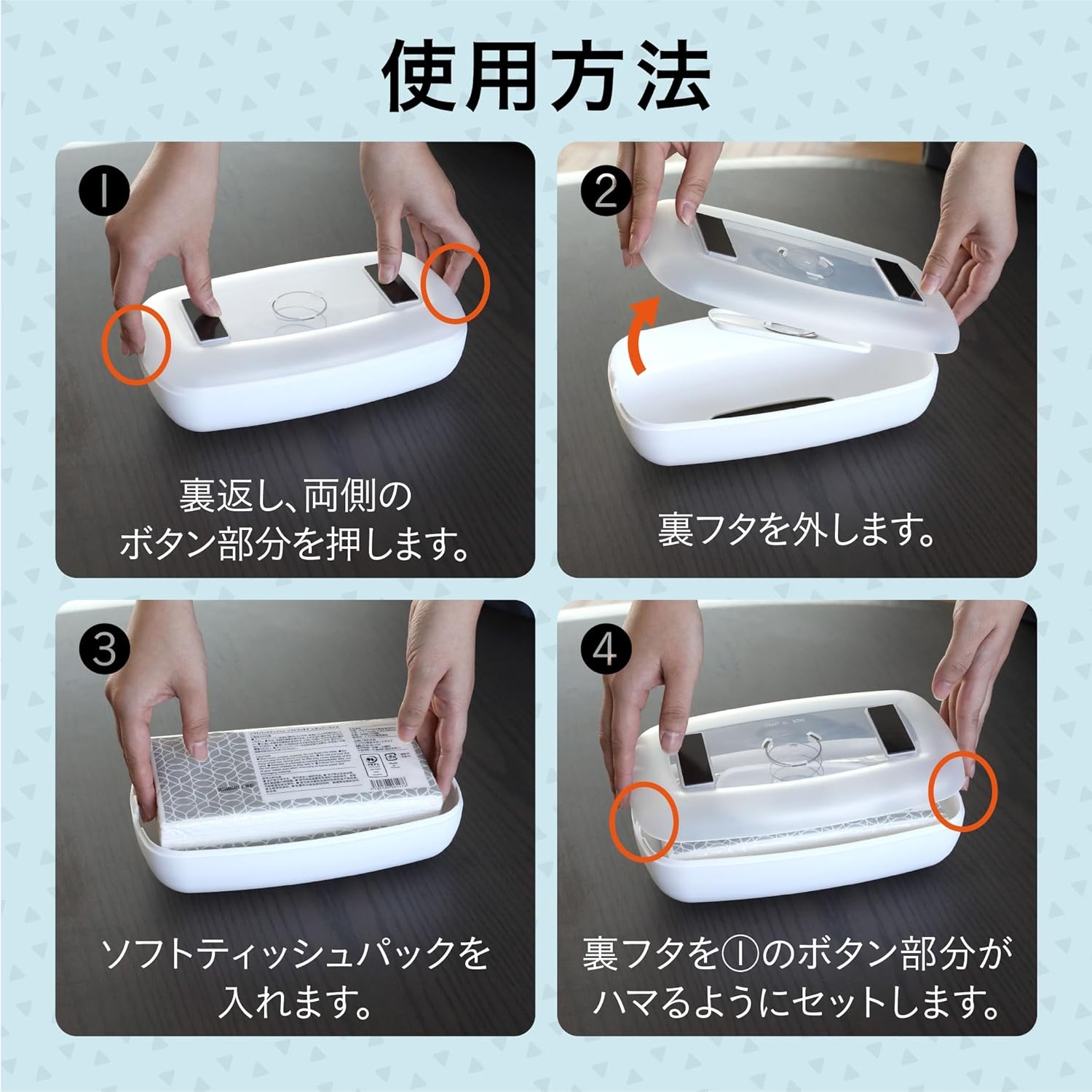 使用方法

1
裏返し、両側のボタン部分を押します。

2
裏フタを外します。

3
ソフトティッシュパックを入れます。

4
裏フタを①のボタン部分がハマるようにセットします。