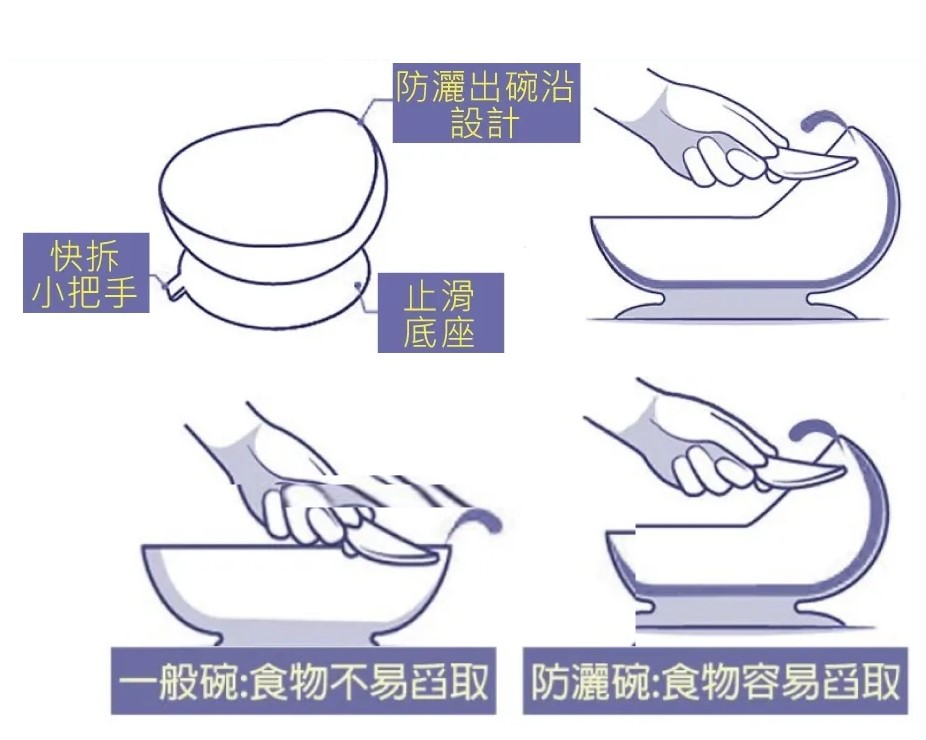 防灑出碗沿設計

快拆小把手

止滑底座

一般碗:食物不易舀取

防灑碗:食物容易舀取