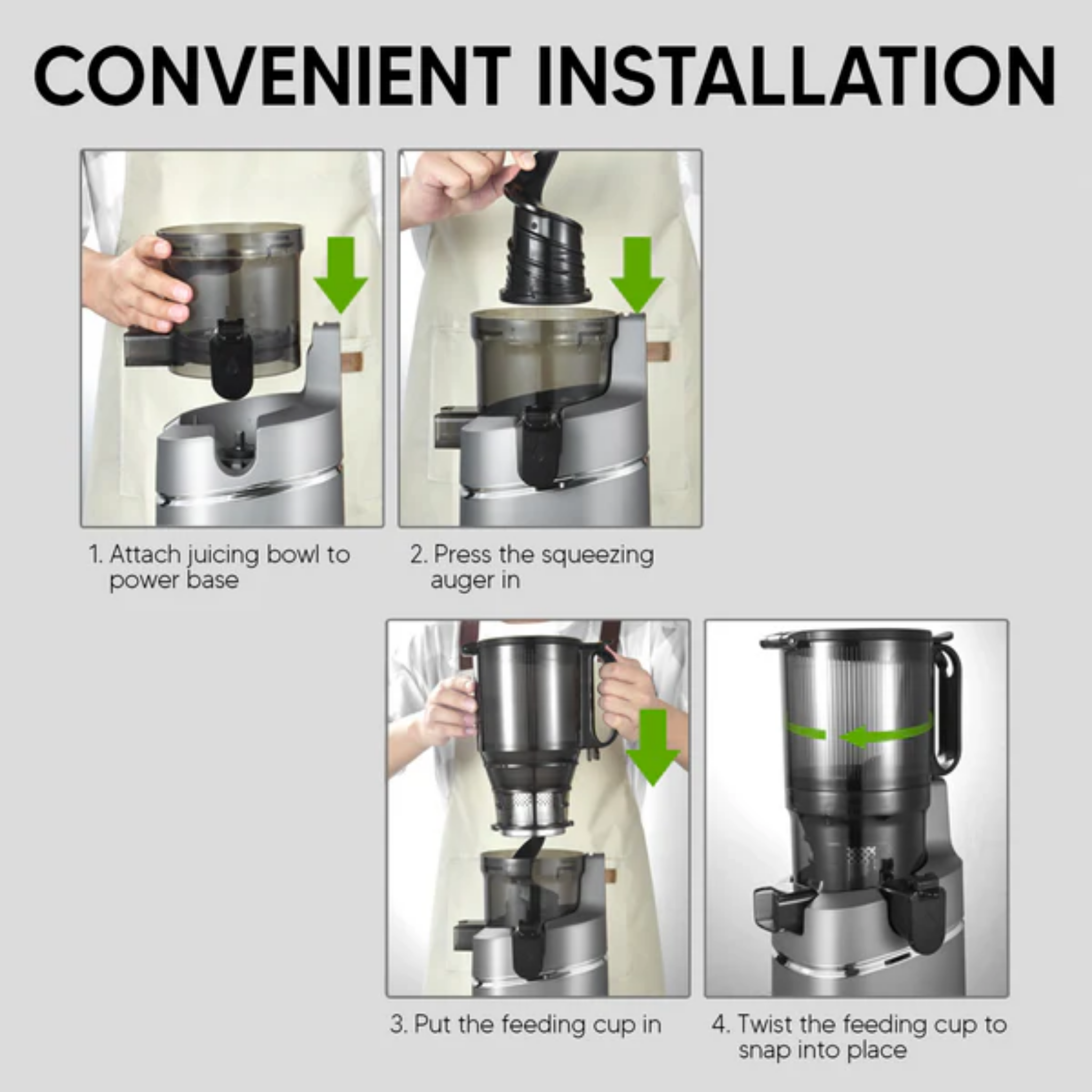 CONVENIENT INSTALLATION

1. Attach juicing bowl to power base

2. Press the squeezing auger in

3. Put the feeding cup in

4. Twist the feeding cup to snap into place