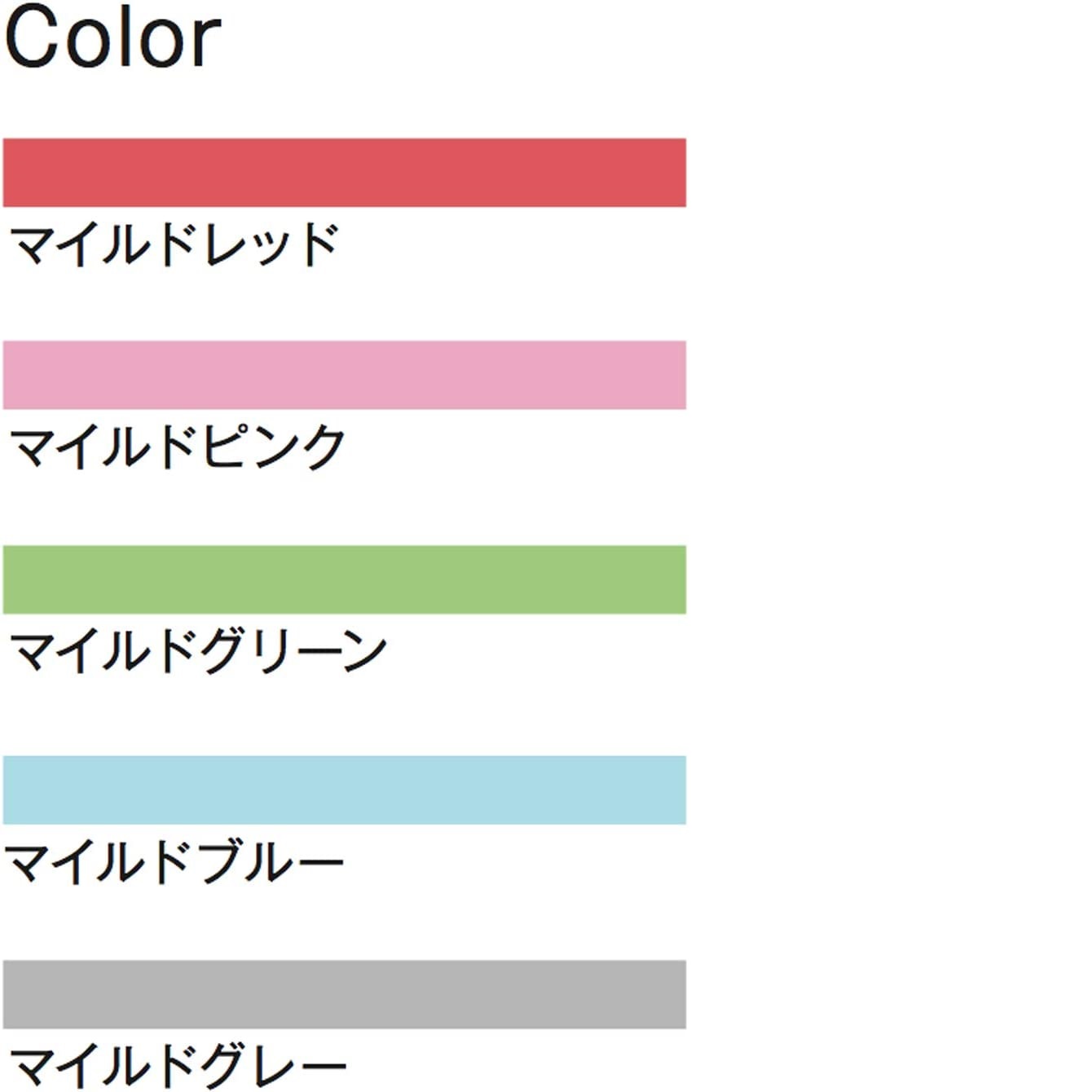 Color

マイルドレッド

マイルドピンク

マイルドグリーン

マイルドブルー

マイルドグレー