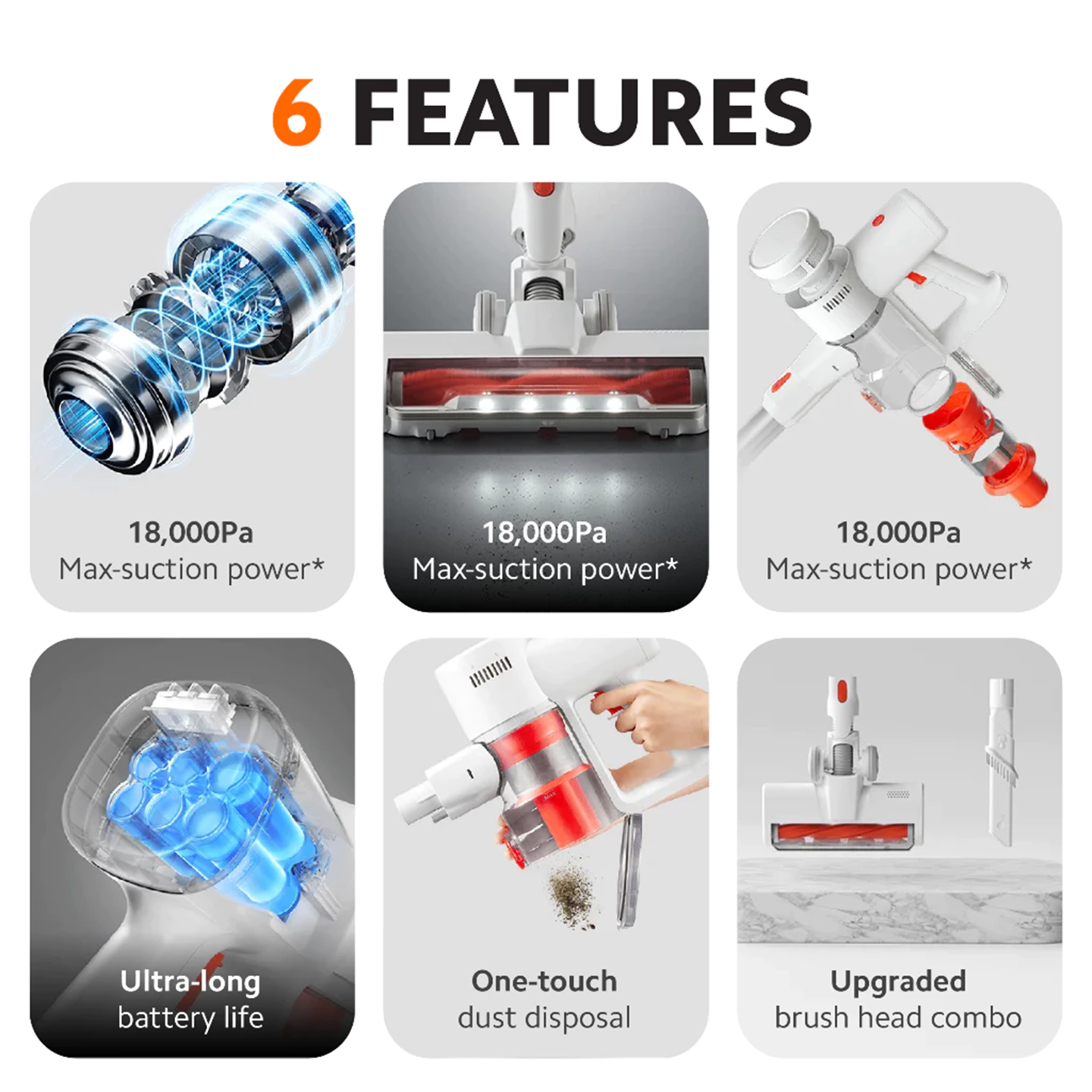 6 FEATURES

18,000Pa
Max-suction power*

18,000Pa
Max-suction power*

18,000Pa
Max-suction power*

Ultra-long
battery life

One-touch
dust disposal

Upgraded
brush head combo