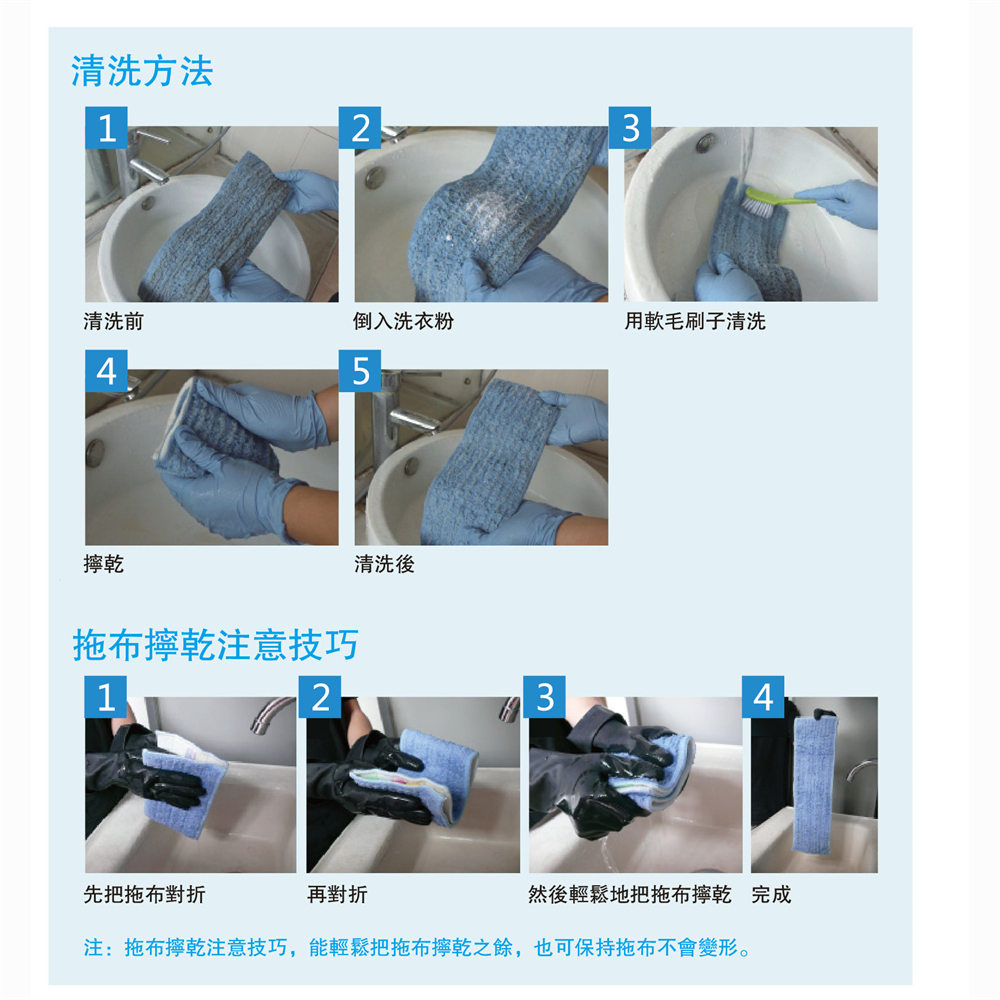 清洗方法

1
清洗前

2
倒入洗衣粉

3
用軟毛刷子清洗

4
擰乾

5
清洗後

拖布擰乾注意技巧

1
先把拖布對折

2
再對折

3
然後輕鬆地把拖布擰乾

4
完成

注：拖布擰乾注意技巧，能輕鬆把拖布擰乾之餘，也可保持拖布不會變形。