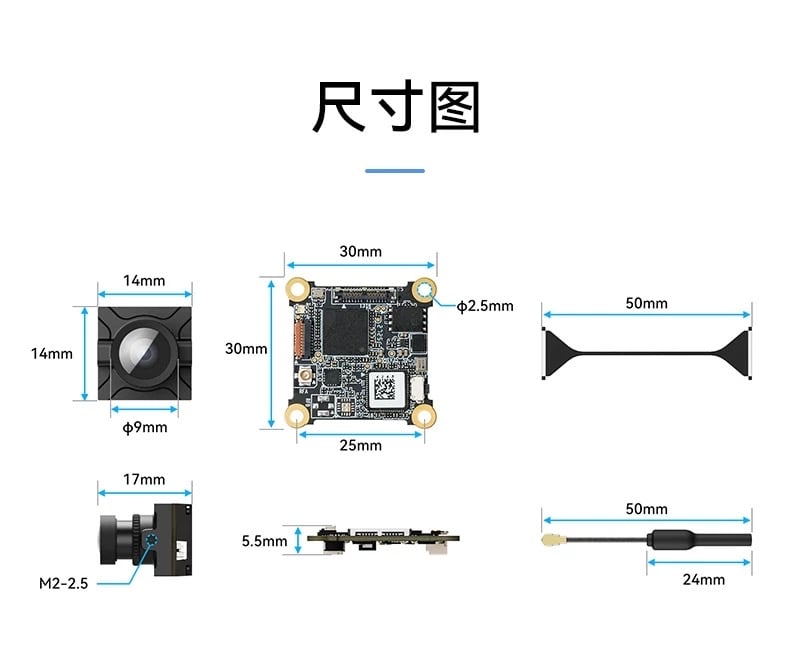 尺寸图

14mm

14mm

ϕ9mm

30mm

30mm

ϕ2.5mm

25mm

50mm

17mm

M2-2.5

5.5mm

50mm

24mm