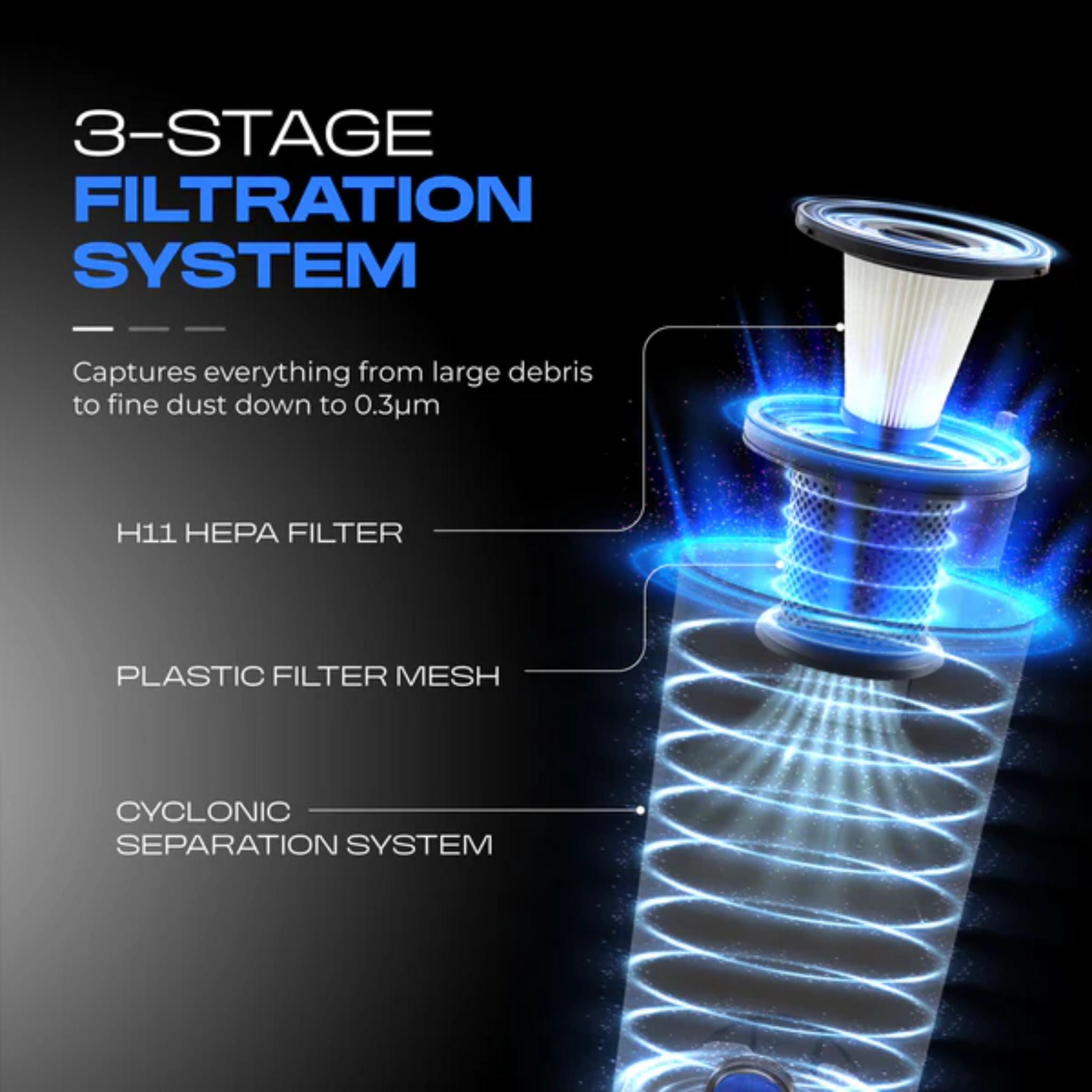 3-STAGE
FILTRATION SYSTEM

Captures everything from large debris to fine dust down to 0.3μm

H11 HEPA FILTER

PLASTIC FILTER MESH

CYCLONIC
SEPARATION SYSTEM