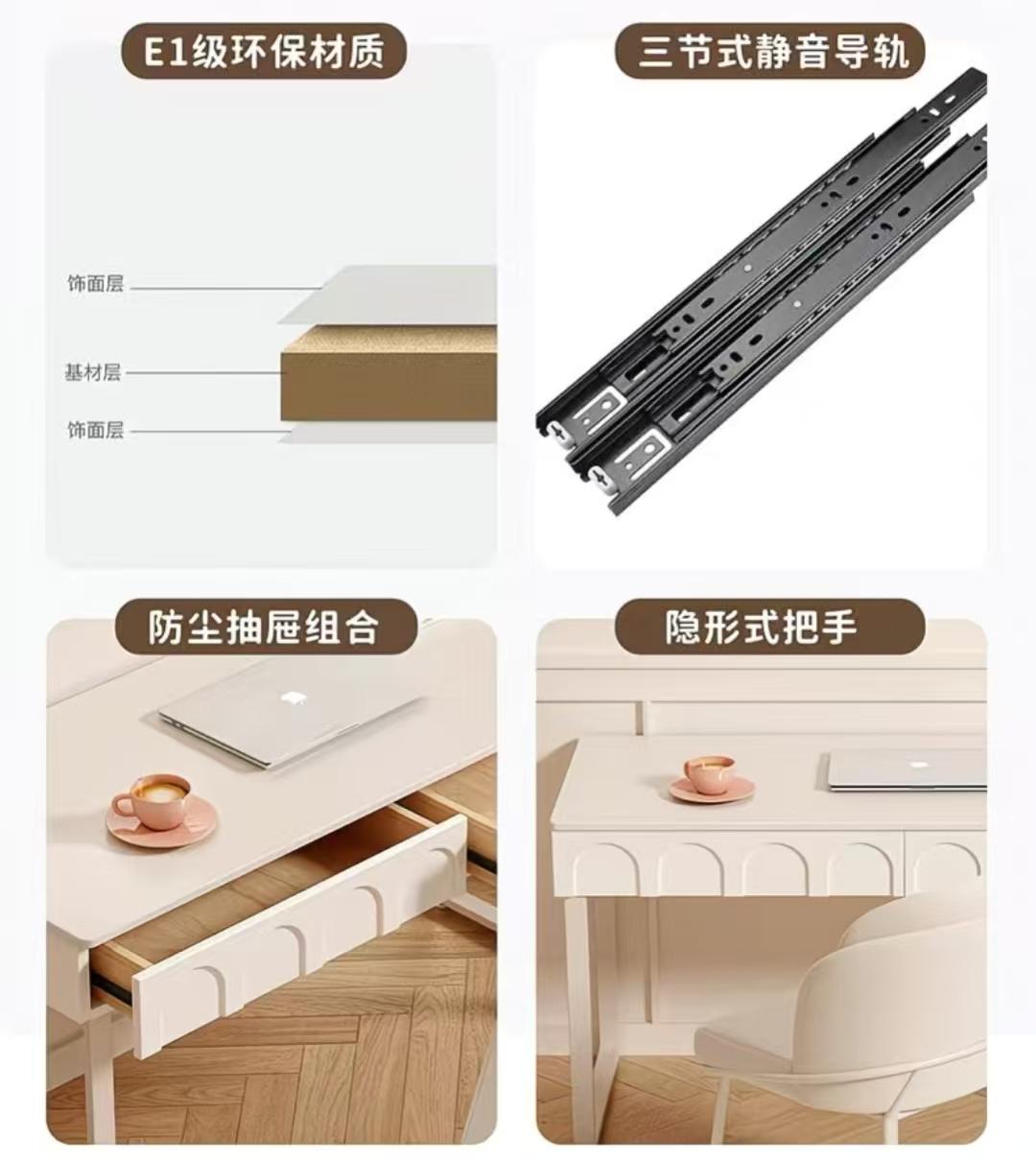 E1级环保材质

饰面层

基材层

饰面层

三节式静音导轨

防尘抽屉组合

隐形式把手