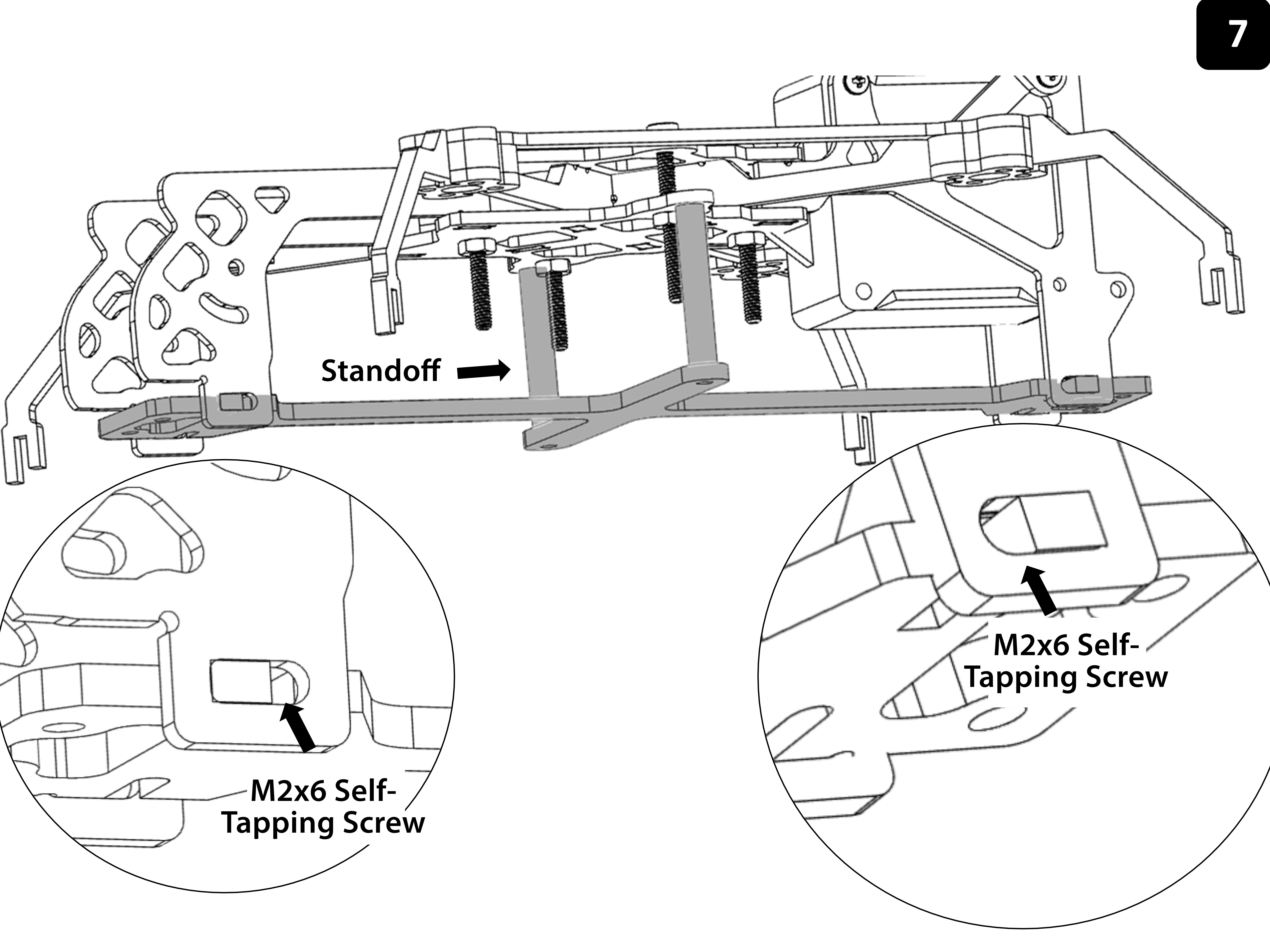 7

Standoff

M2x6 Self-Tapping Screw

M2x6 Self-Tapping Screw