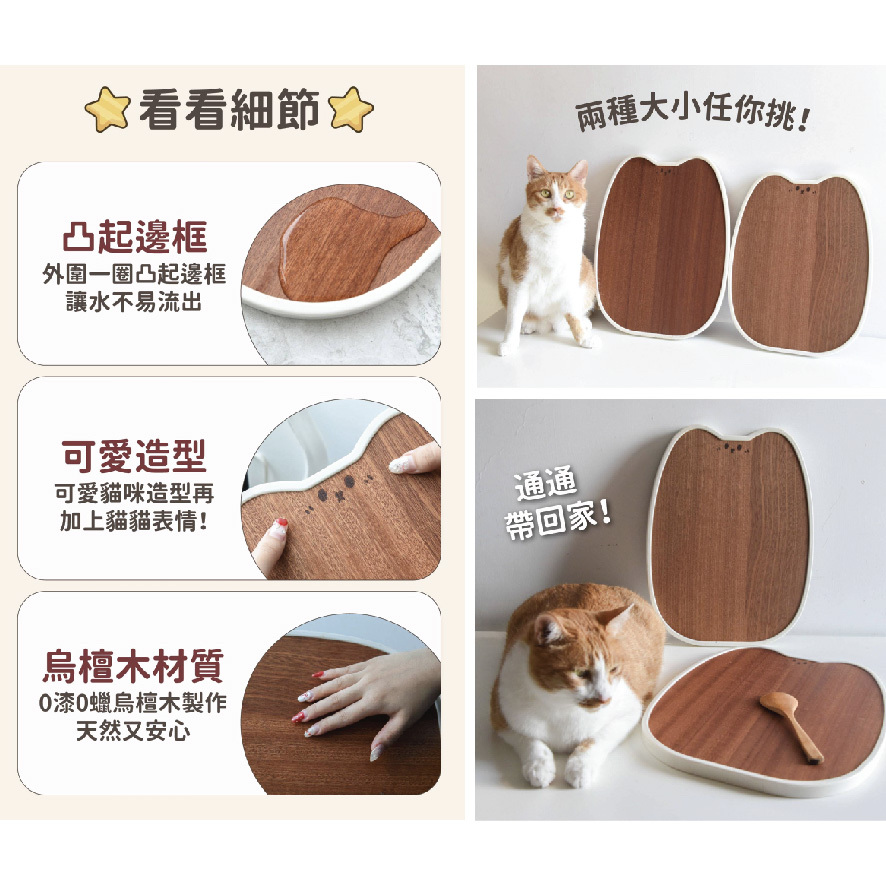 看看細節

凸起邊框
外圍一圈凸起邊框
讓水不易流出

可愛造型
可愛貓咪造型再
加上貓貓表情!

烏檀木材質
0漆0蠟烏檀木製作
天然又安心

兩種大小任你挑!

通通
帶回家!