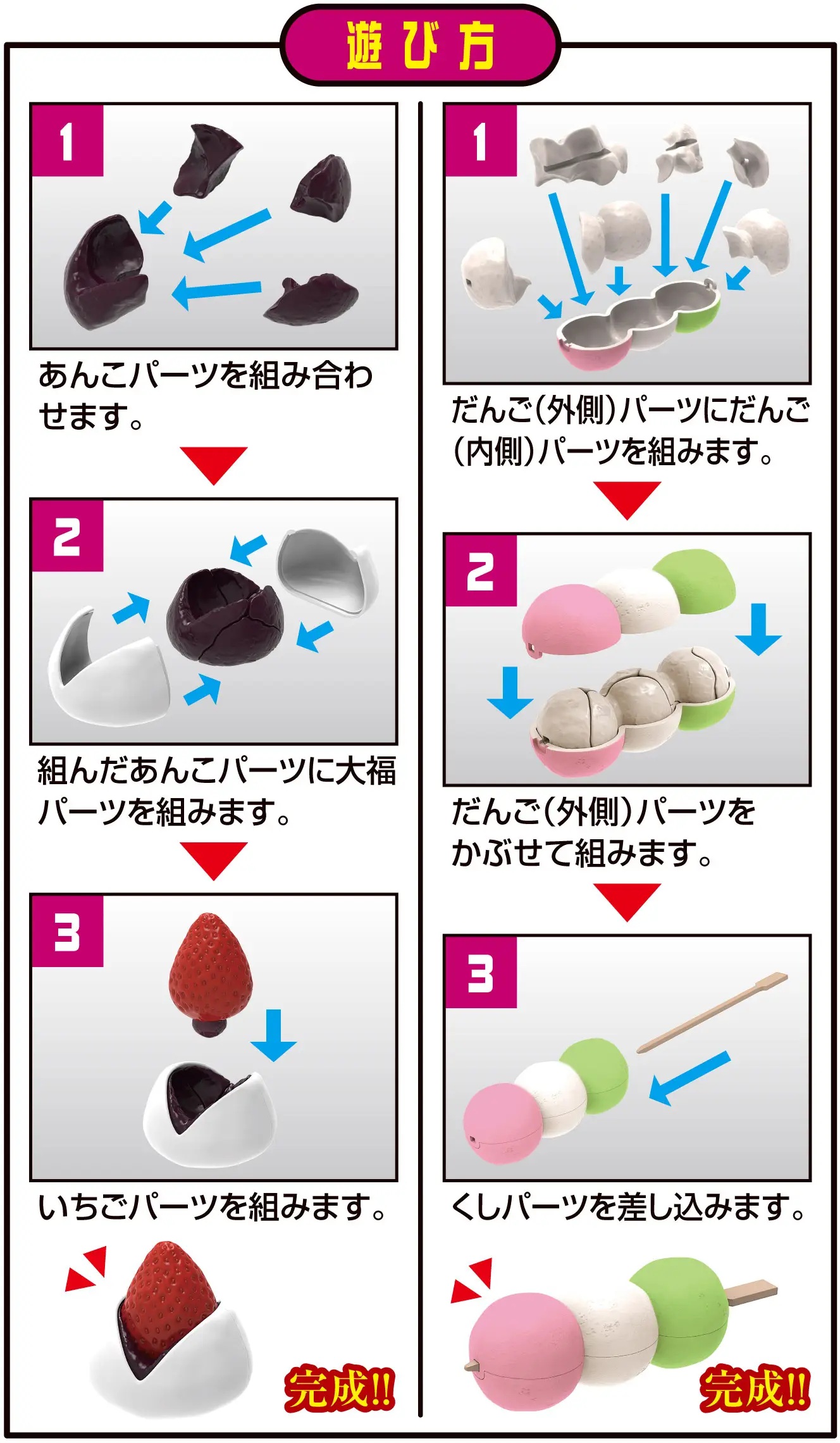 遊び方

1

あんこパーツを組み合わせます。

2

組んだあんこパーツに大福パーツを組みます。

3

いちごパーツを組みます。

完成!!

1

だんご(外側)パーツにだんご(内側)パーツを組みます。

2

だんご(外側)パーツをかぶせて組みます。

3

くしパーツを差し込みます。

完成!!