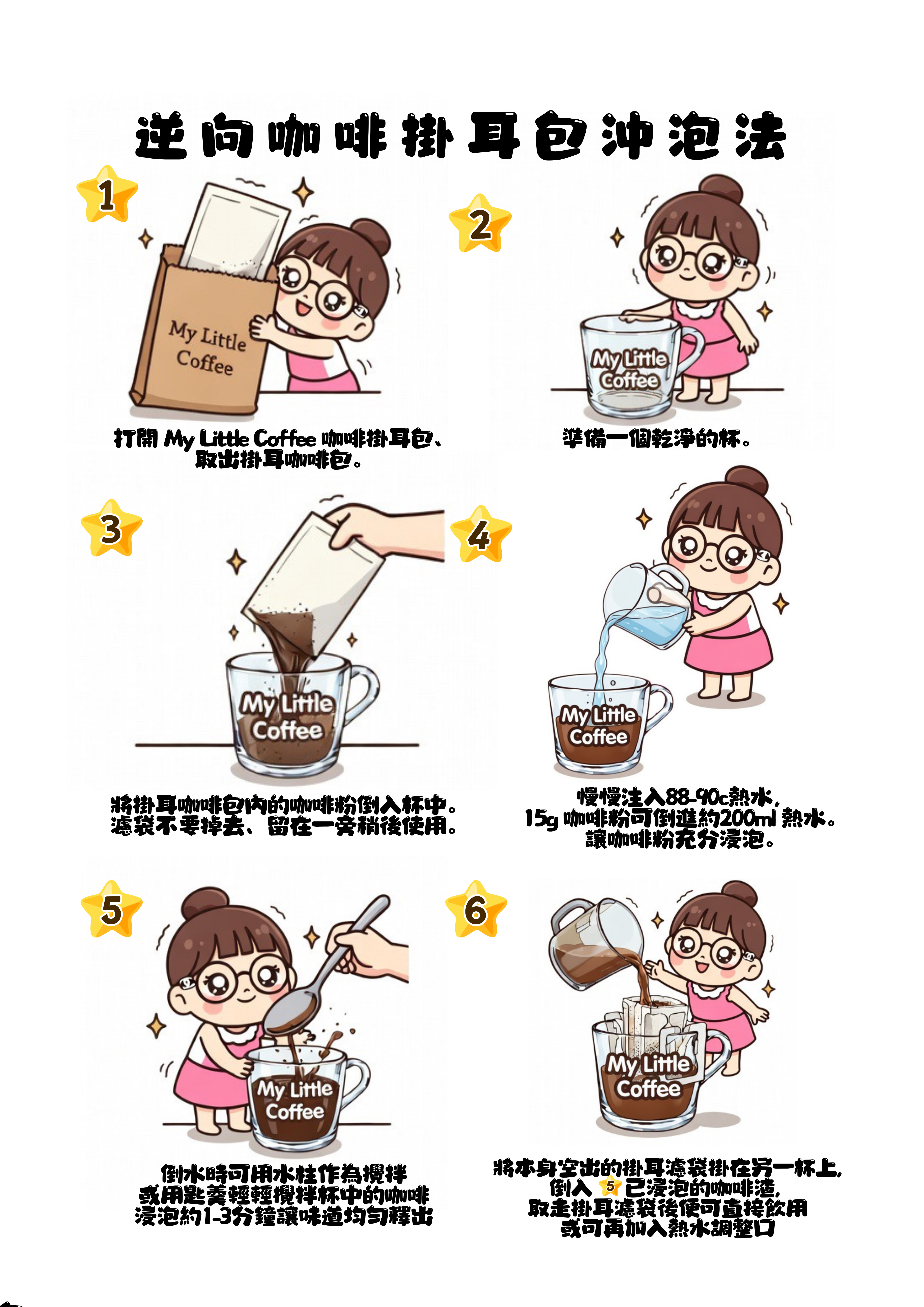 逆向咖啡掛耳包沖泡法

1

My Little Coffee

打開 My Little Coffee 咖啡掛耳包、取出掛耳咖啡包。

2

My Little Coffee

準備一個乾淨的杯。

3

My Little Coffee

將掛耳咖啡包內的咖啡粉倒入杯中。濾袋不要掉去、留在一旁稍後使用。

4

My Little Coffee

慢慢注入88-90c熱水，15g 咖啡粉可倒進約200ml 熱水。讓咖啡粉充分浸泡。

5

My Little Coffee

倒水時可用水柱作為攪拌或用匙羹輕輕攪拌杯中的咖啡浸泡約1-3分鐘讓味道均勻釋出

6

My Little Coffee

將本身空出的掛耳濾袋掛在另一杯上，倒入 5 已浸泡的咖啡渣，取走掛耳濾袋後便可直接飲用或可再加入熱水調整口