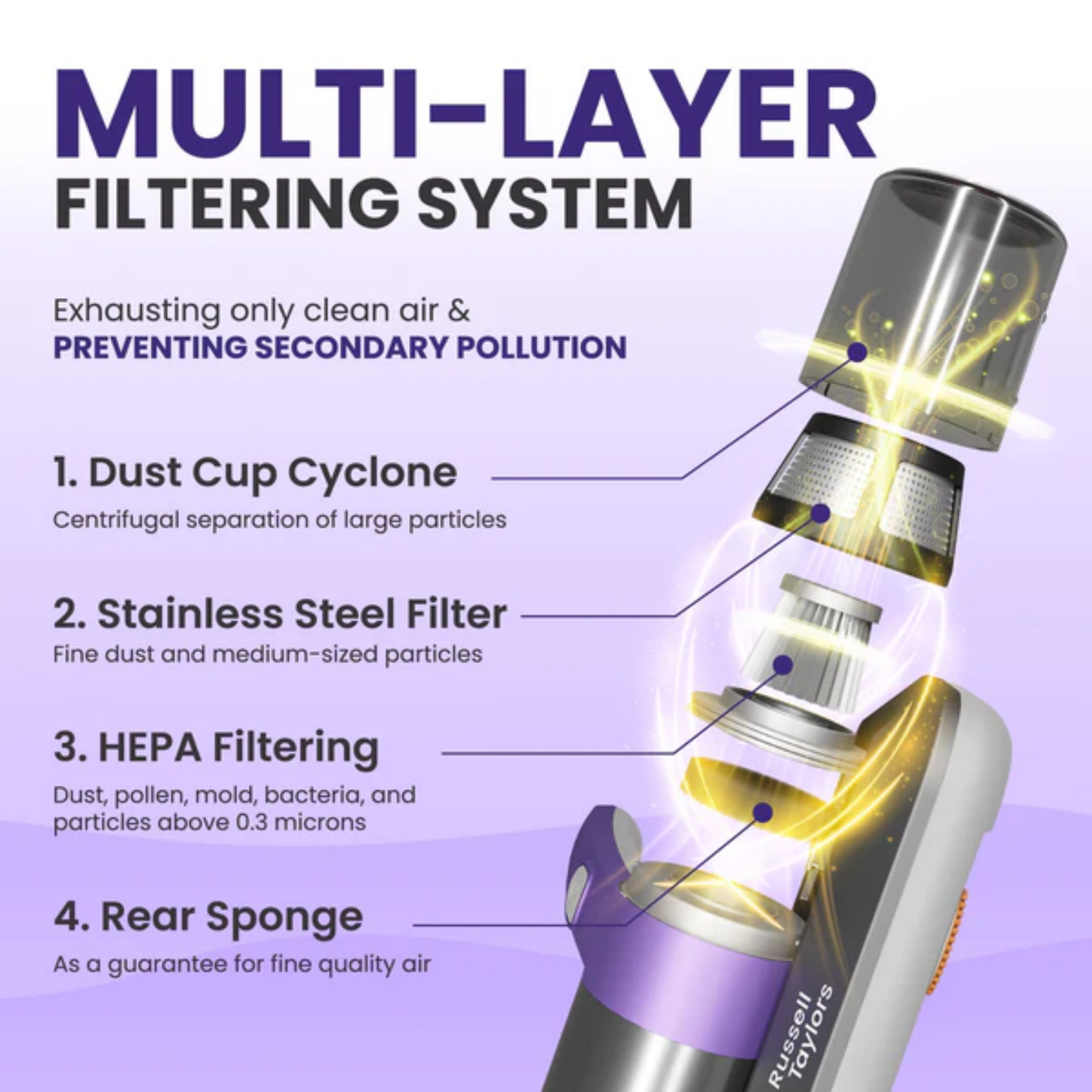 MULTI-LAYER
FILTERING SYSTEM

Exhausting only clean air &
PREVENTING SECONDARY POLLUTION

1. Dust Cup Cyclone
Centrifugal separation of large particles

2. Stainless Steel Filter
Fine dust and medium-sized particles

3. HEPA Filtering
Dust, pollen, mold, bacteria, and particles above 0.3 microns

4. Rear Sponge
As a guarantee for fine quality air

Russell Taylors