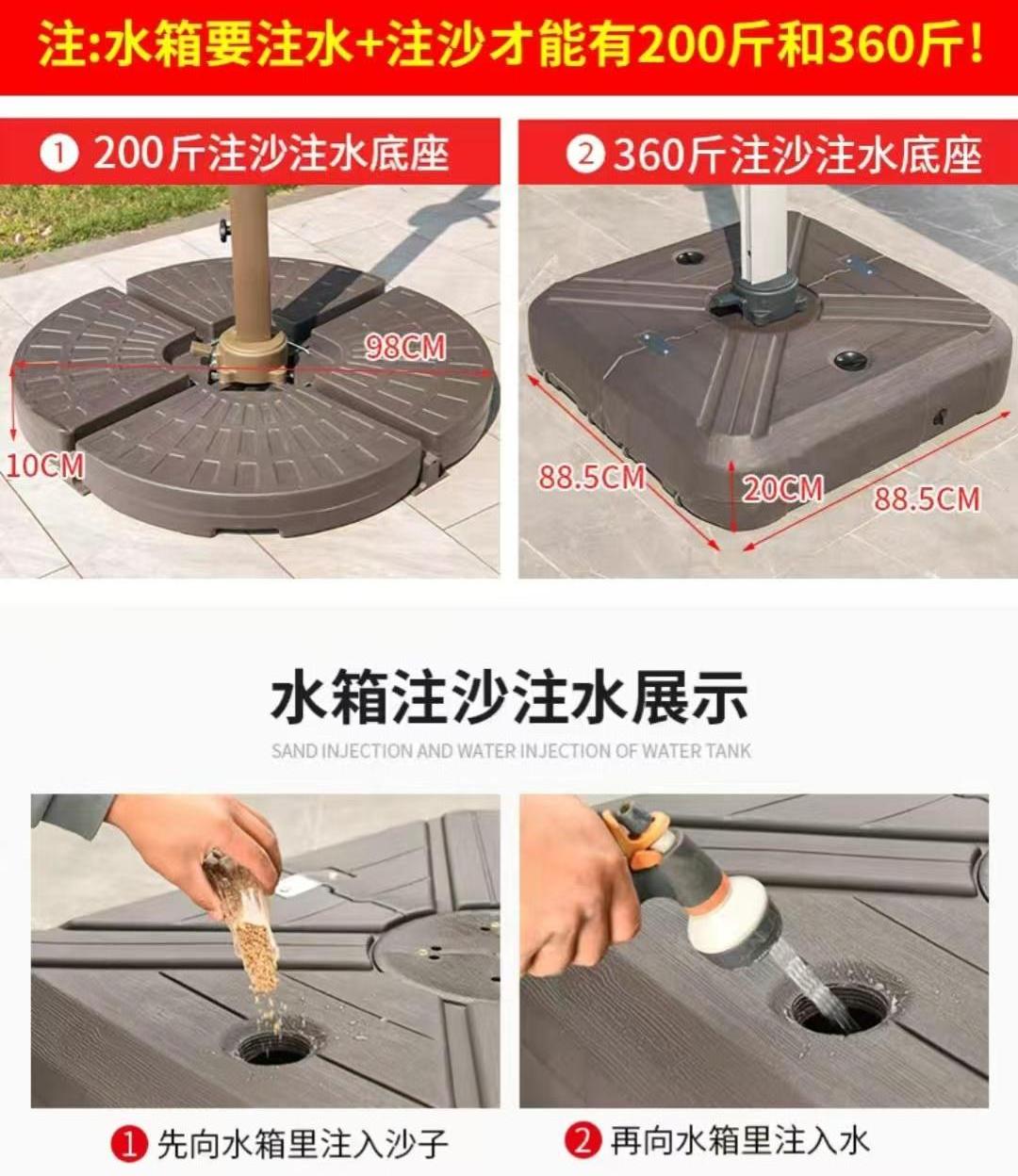 注:水箱要注水+注沙才能有200斤和360斤!

① 200斤注沙注水底座

98CM

10CM

② 360斤注沙注水底座

88.5CM

20CM

88.5CM

水箱注沙注水展示

SAND INJECTION AND WATER INJECTION OF WATER TANK

① 先向水箱里注入沙子

② 再向水箱里注入水