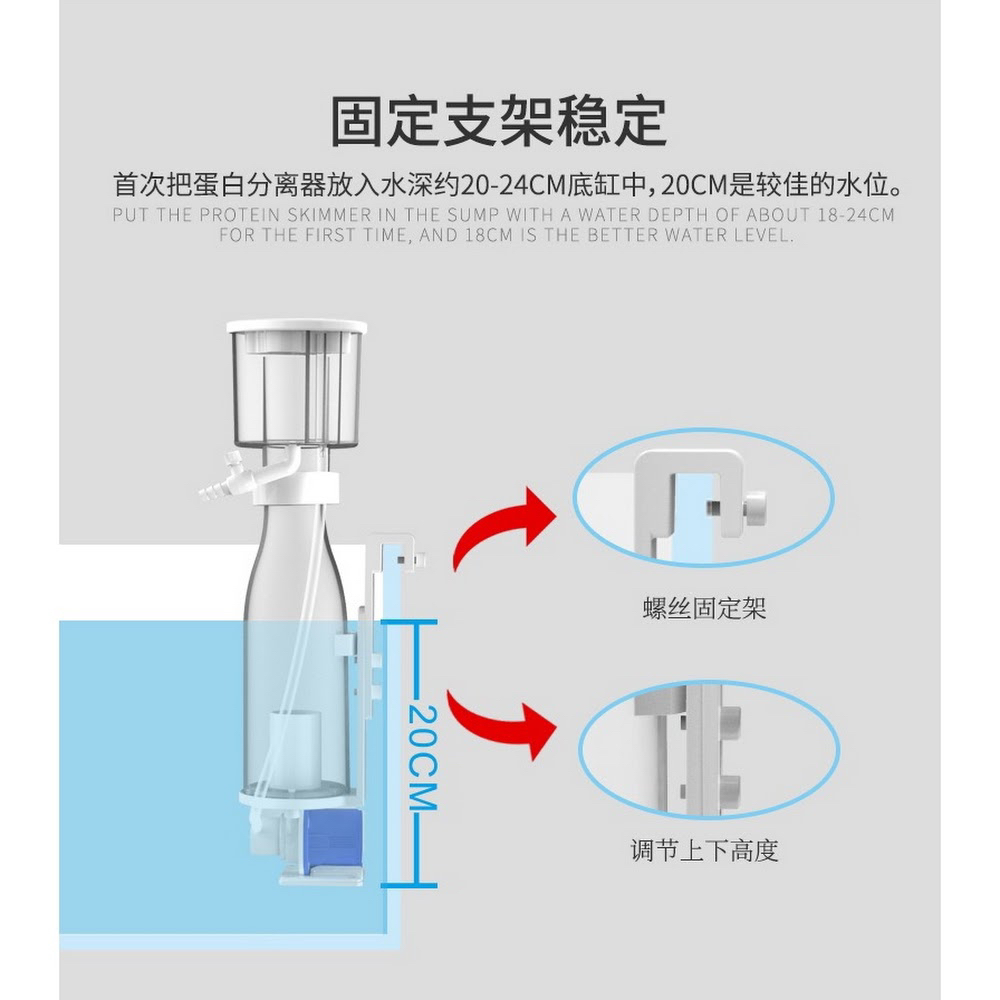 固定支架稳定

首次把蛋白分离器放入水深约20-24CM底缸中，20CM是较佳的水位。

PUT THE PROTEIN SKIMMER IN THE SUMP WITH A WATER DEPTH OF ABOUT 18-24CM FOR THE FIRST TIME, AND 18CM IS THE BETTER WATER LEVEL.

20CM

螺丝固定架

调节上下高度