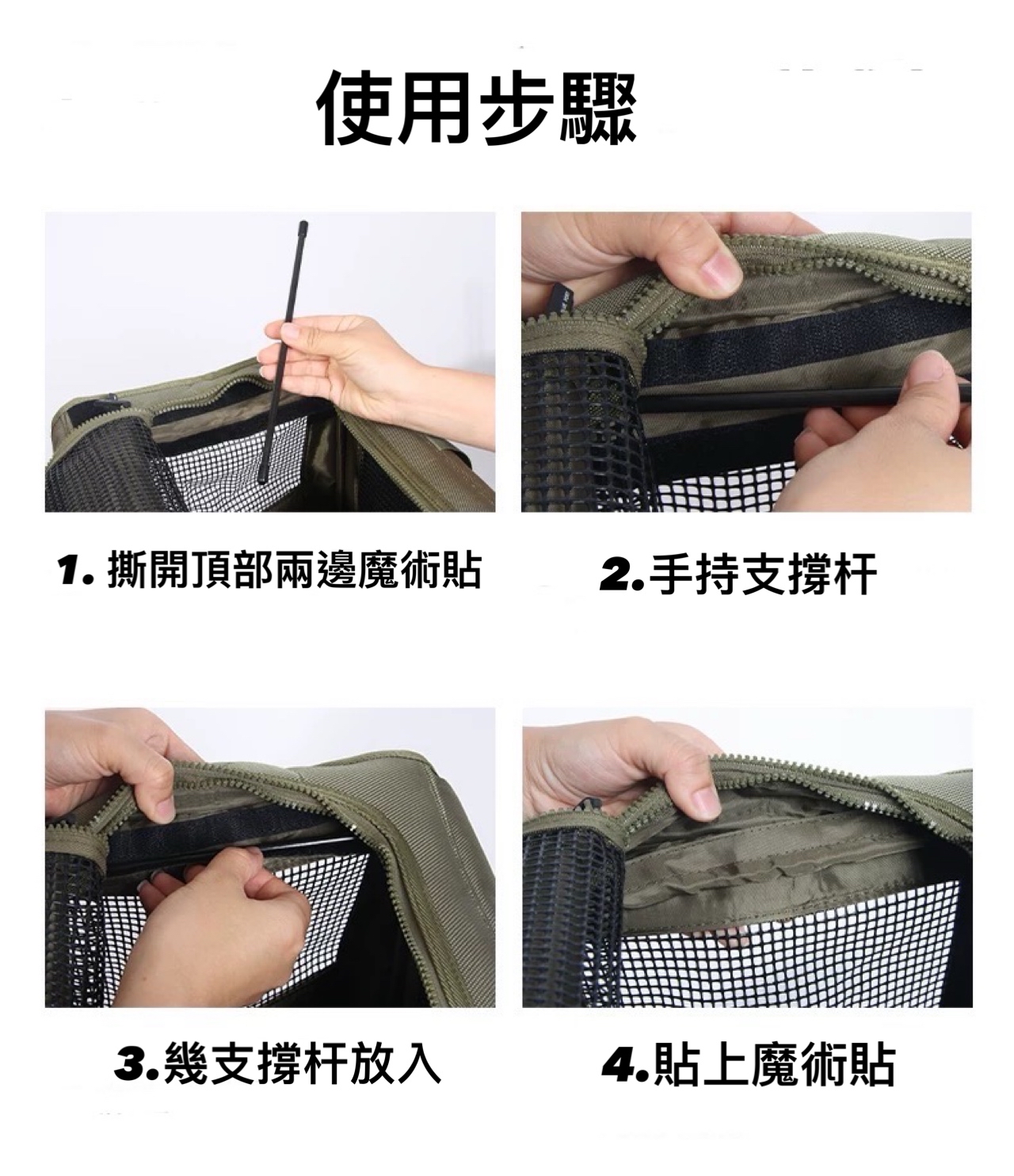 使用步驟

1. 撕開頂部兩邊魔術貼

2.手持支撐杆

3.幾支撐杆放入

4.貼上魔術貼