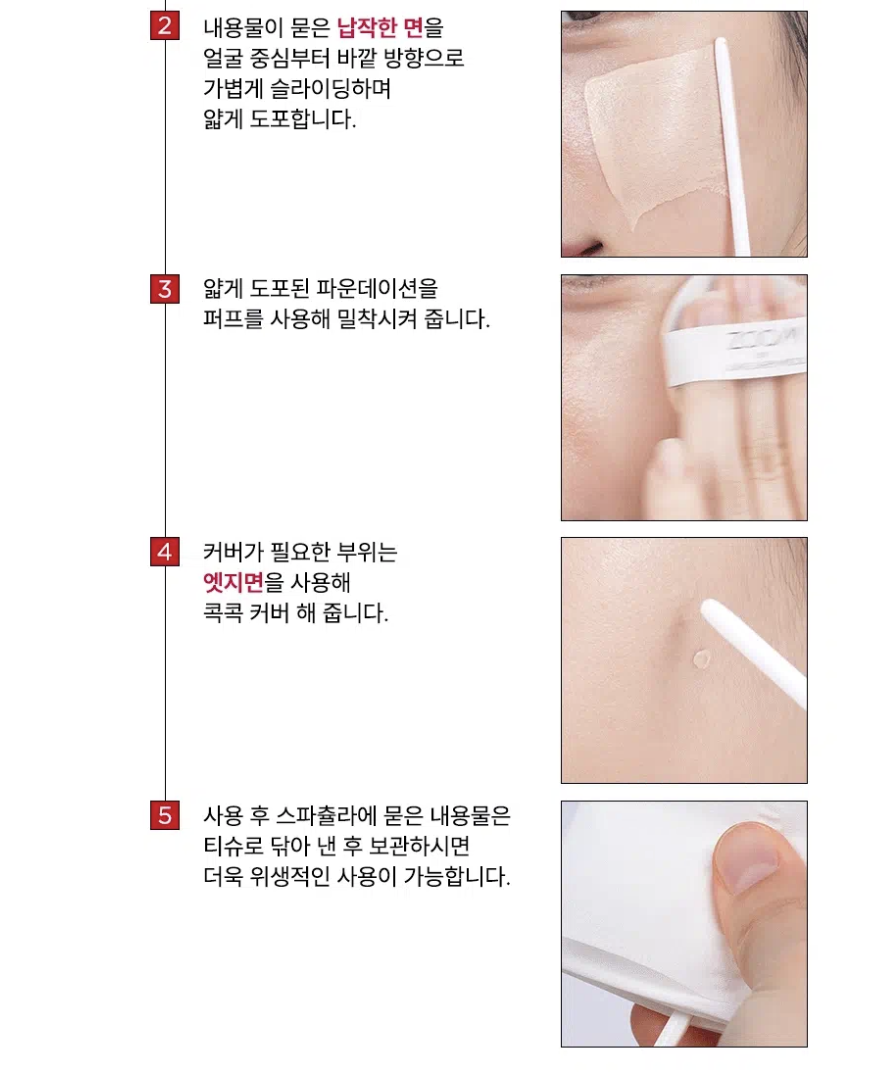 2 내용물이 묻은 납작한 면을 얼굴 중심부터 바깥 방향으로 가볍게 슬라이딩하며 얇게 도포합니다.

3 얇게 도포된 파운데이션을 퍼프를 사용해 밀착시켜 줍니다.

ZOOM

4 커버가 필요한 부위는 엣지면을 사용해 콕콕 커버 해 줍니다.

5 사용 후 스파츌라에 묻은 내용물은 티슈로 닦아 낸 후 보관하시면 더욱 위생적인 사용이 가능합니다.