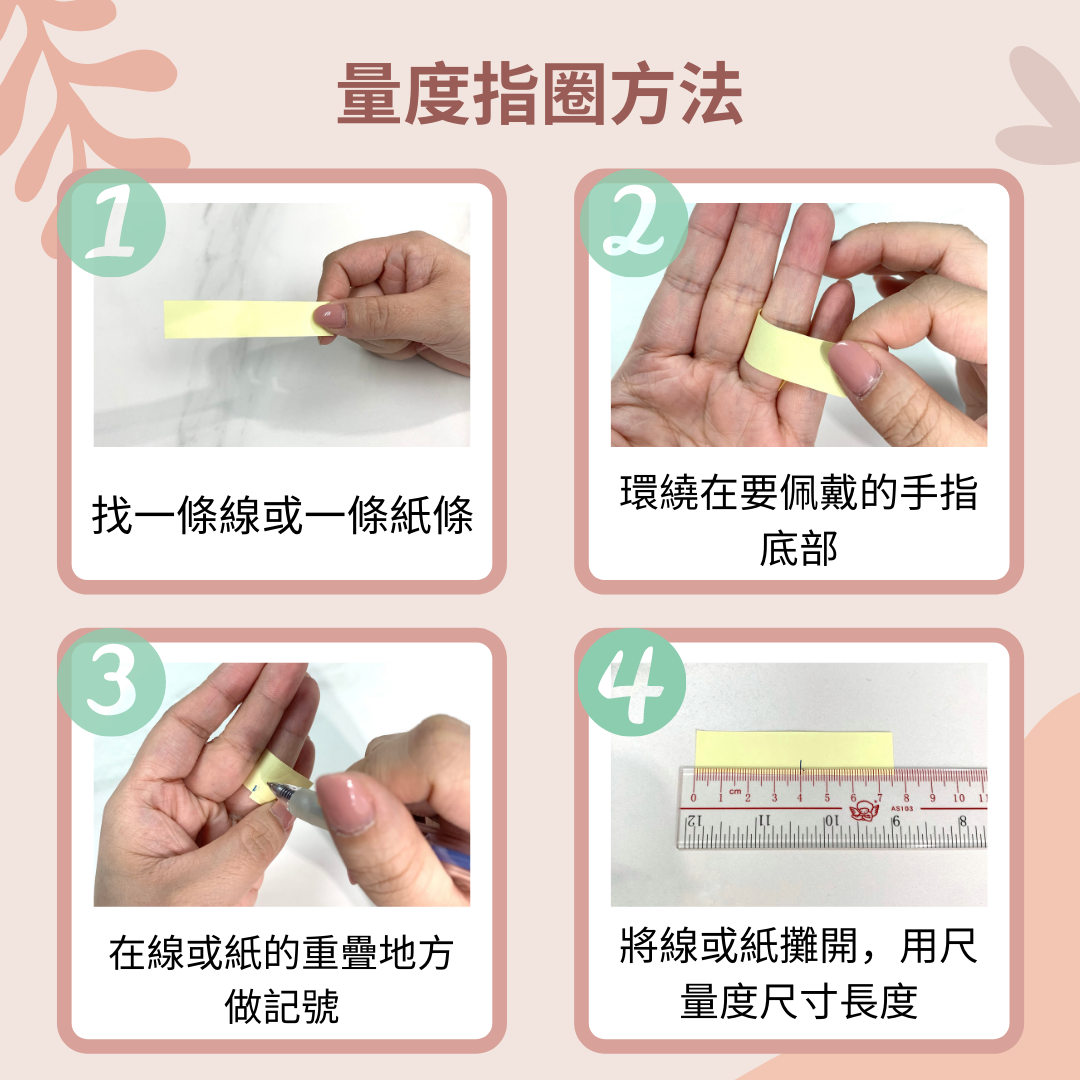 量度指圈方法

1

找一條線或一條紙條

2

環繞在要佩戴的手指底部

3

在線或紙的重疊地方做記號

4

0 1 cm 2 3 4 5 6 7 8 9 10 11
AS103
12 11 10 9 8

將線或紙攤開，用尺量度尺寸長度