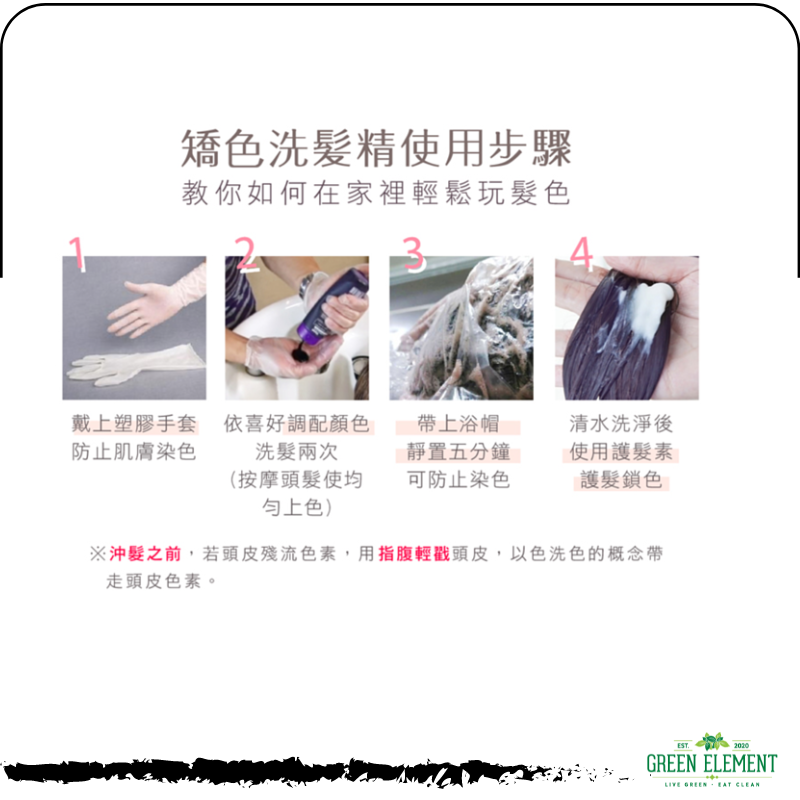 矯色洗髮精使用步驟
教你如何在家裡輕鬆玩髮色

1
戴上塑膠手套
防止肌膚染色

2
依喜好調配顏色
洗髮兩次
(按摩頭髮使均勻上色)

3
帶上浴帽
靜置五分鐘
可防止染色

4
清水洗淨後
使用護髮素
護髮鎖色

※沖髮之前，若頭皮殘流色素，用指腹輕戳頭皮，以色洗色的概念帶走頭皮色素。

EST. 2020
GREEN ELEMENT
LIVE GREEN · EAT CLEAN