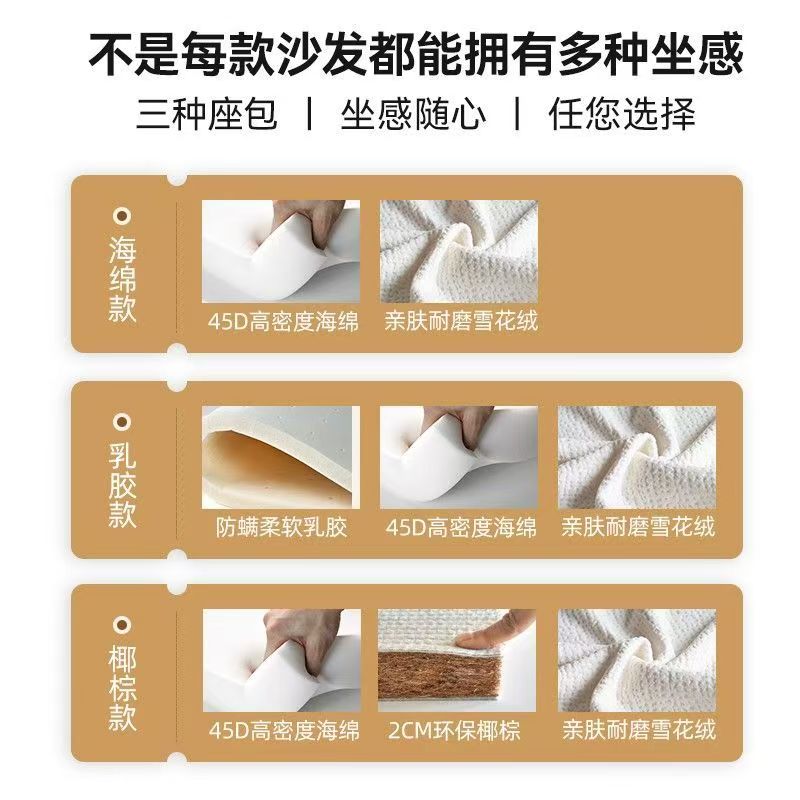 不是每款沙发都能拥有多种坐感

三种座包 | 坐感随心 | 任您选择

海绵款

45D高密度海绵

亲肤耐磨雪花绒

乳胶款

防螨柔软乳胶

45D高密度海绵

亲肤耐磨雪花绒

椰棕款

45D高密度海绵

2CM环保椰棕

亲肤耐磨雪花绒