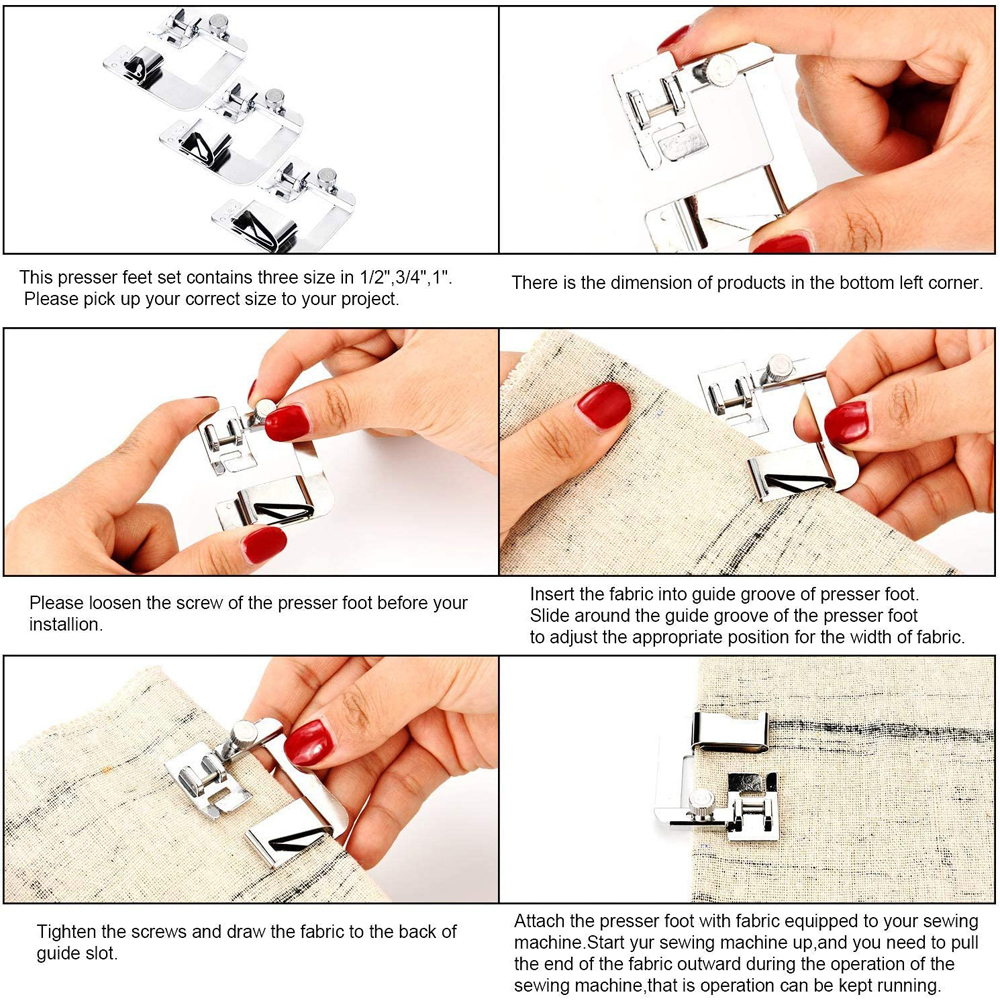 This presser feet set contains three size in 1/2",3/4",1". Please pick up your correct size to your project.

There is the dimension of products in the bottom left corner.

Please loosen the screw of the presser foot before your installion.

Insert the fabric into guide groove of presser foot. Slide around the guide groove of the presser foot to adjust the appropriate position for the width of fabric.

Tighten the screws and draw the fabric to the back of guide slot.

Attach the presser foot with fabric equipped to your sewing machine.Start yur sewing machine up,and you need to pull the end of the fabric outward during the operation of the sewing machine,that is operation can be kept running.