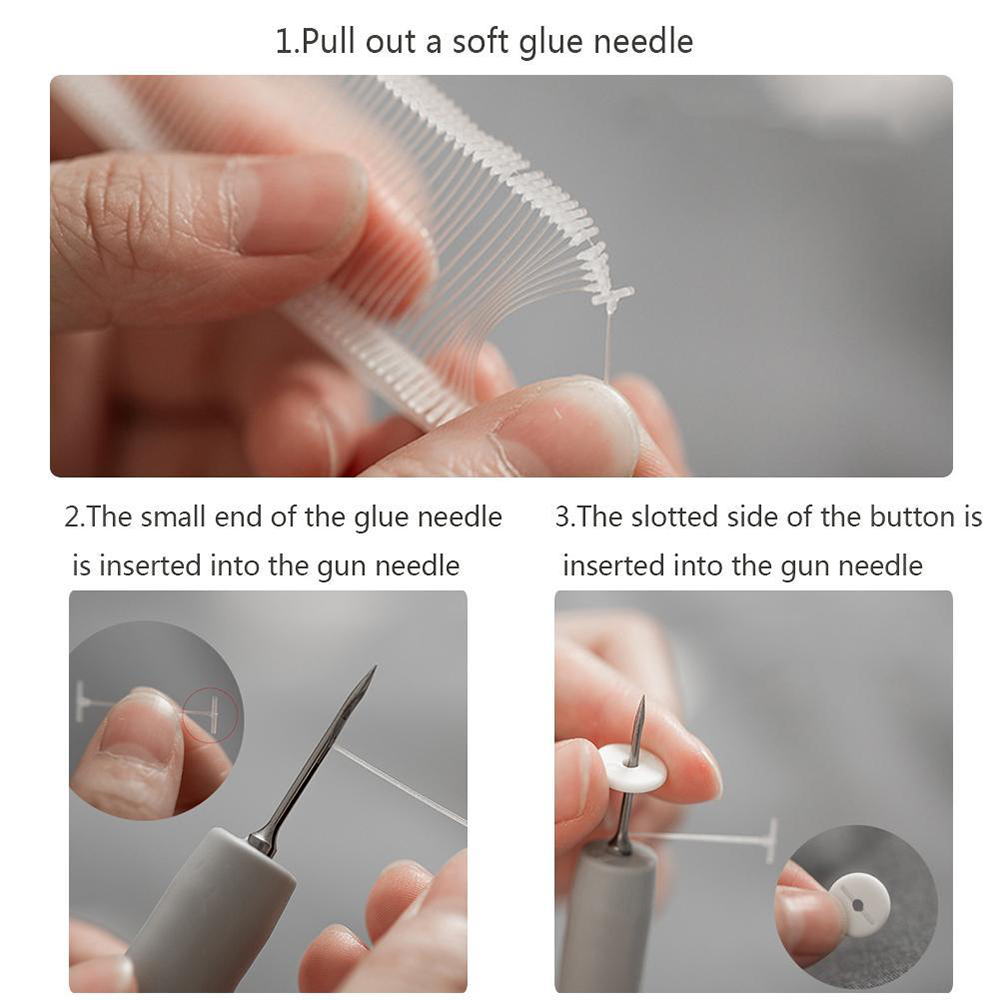 1.Pull out a soft glue needle

2.The small end of the glue needle is inserted into the gun needle

3.The slotted side of the button is inserted into the gun needle