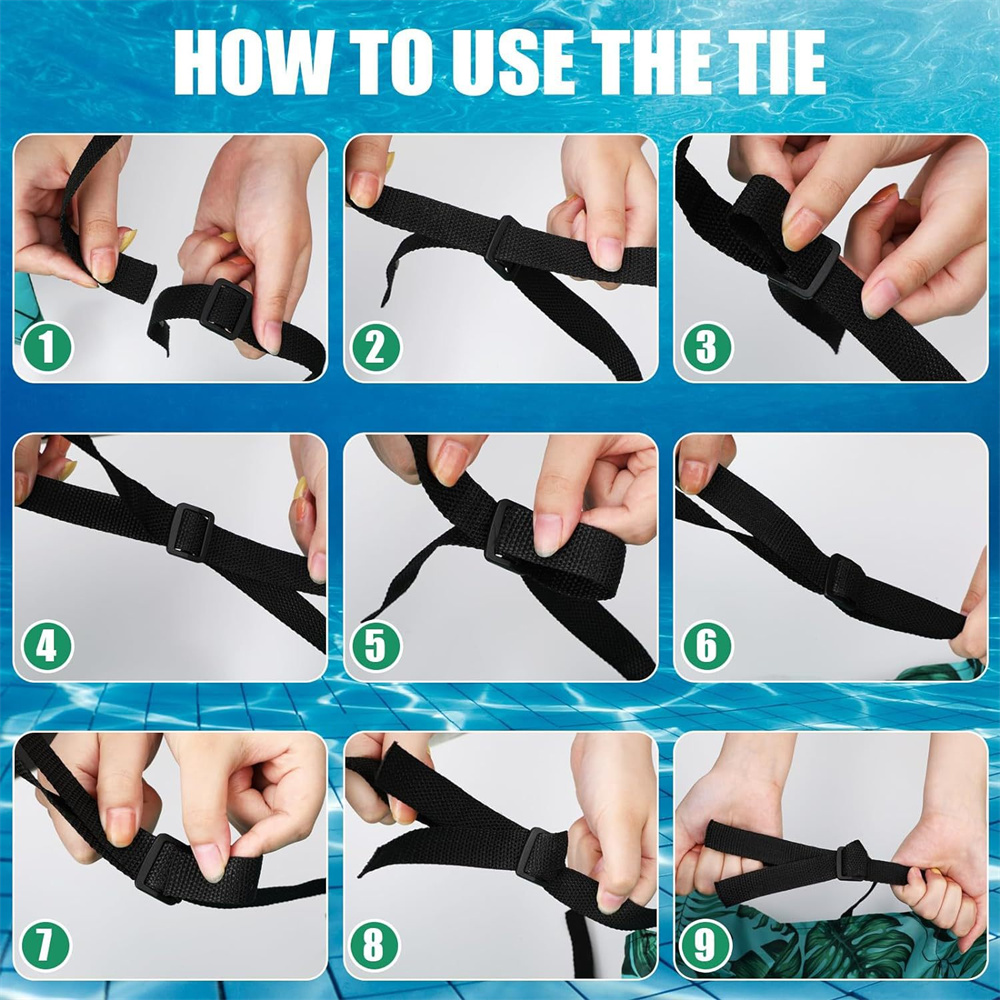 HOW TO USE THE TIE

1

2

3

4

5

6

7

8

9