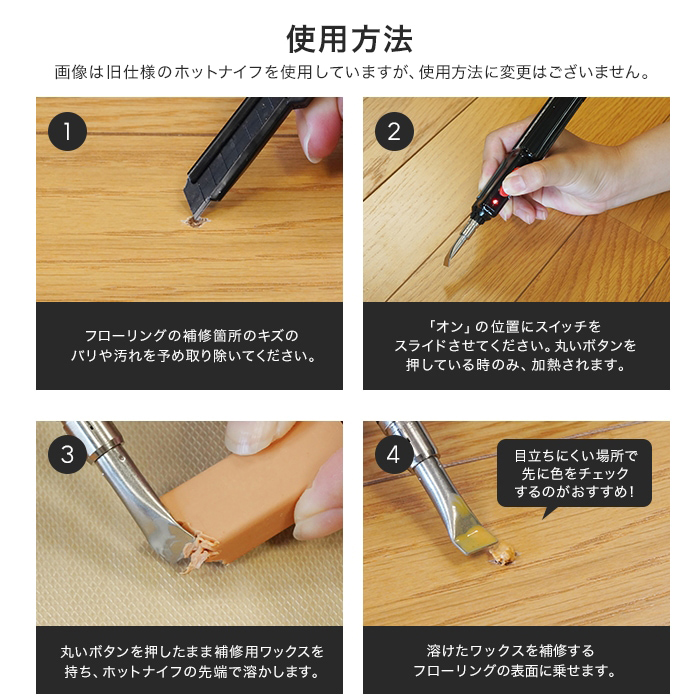 使用方法

画像は旧仕様のホットナイフを使用していますが、使用方法に変更はございません。

1

フローリングの補修箇所のキズのバリや汚れを予め取り除いてください。

2

「オン」の位置にスイッチをスライドさせてください。丸いボタンを押している時のみ、加熱されます。

3

丸いボタンを押したまま補修用ワックスを持ち、ホットナイフの先端で溶かします。

4

目立ちにくい場所で先に色をチェックするのがおすすめ!

溶けたワックスを補修するフローリングの表面に乗せます。