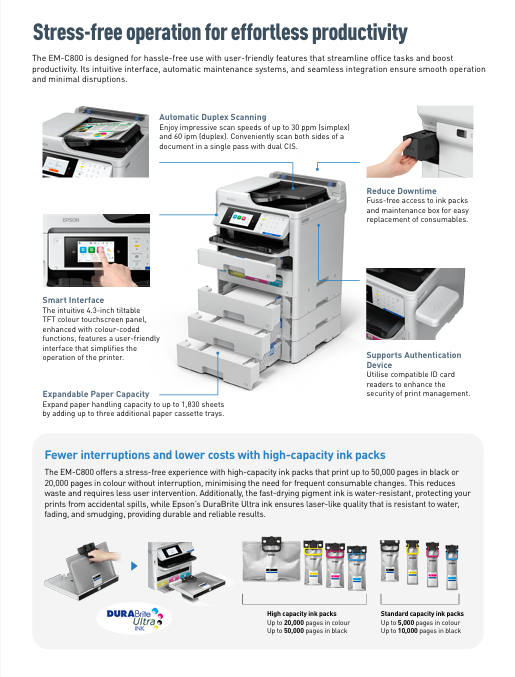 Stress-free operation for effortless productivity

The EM-C800 is designed for hassle-free use with user-friendly features that streamline office tasks and boost productivity. Its intuitive interface, automatic maintenance systems, and seamless integration ensure smooth operation and minimal disruptions.

Automatic Duplex Scanning
Enjoy impressive scan speeds of up to 30 ppm (simplex) and 60 ipm (duplex). Conveniently scan both sides of a document in a single pass with dual CIS.

Reduce Downtime
Fuss-free access to ink packs and maintenance box for easy replacement of consumables.

EPSON

Smart Interface
The intuitive 4.3-inch tiltable TFT colour touchscreen panel, enhanced with colour-coded functions, features a user-friendly interface that simplifies the operation of the printer.

Supports Authentication Device
Utilise compatible ID card readers to enhance the security of print management.

Expandable Paper Capacity
Expand paper handling capacity to up to 1,830 sheets by adding up to three additional paper cassette trays.

Fewer interruptions and lower costs with high-capacity ink packs
The EM-C800 offers a stress-free experience with high-capacity ink packs that print up to 50,000 pages in black or 20,000 pages in colour without interruption, minimising the need for frequent consumable changes. This reduces waste and requires less user intervention. Additionally, the fast-drying pigment ink is water-resistant, protecting your prints from accidental spills, while Epson's DuraBrite Ultra ink ensures laser-like quality that is resistant to water, fading, and smudging, providing durable and reliable results.

DURABrite Ultra INK

High capacity ink packs
Up to 20,000 pages in colour
Up to 50,000 pages in black

Standard capacity ink packs
Up to 5,000 pages in colour
Up to 10,000 pages in black