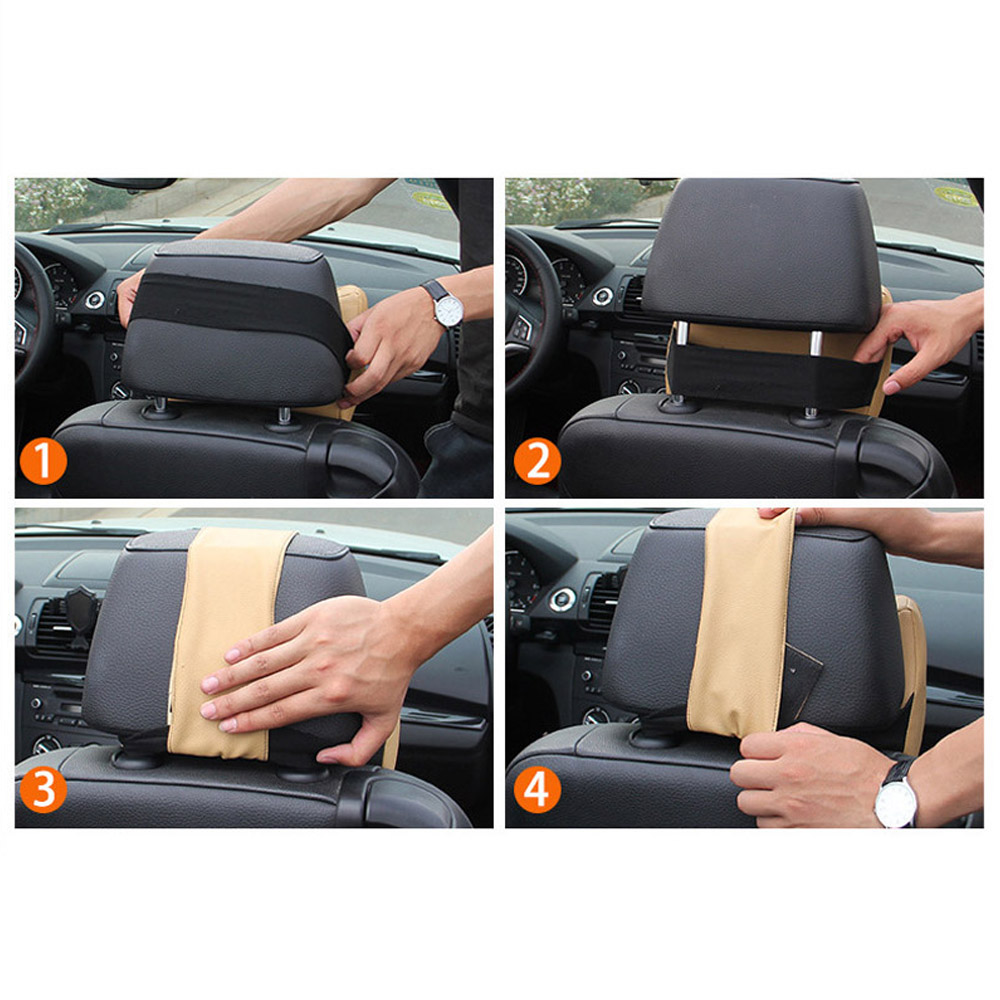 1

2

3

4